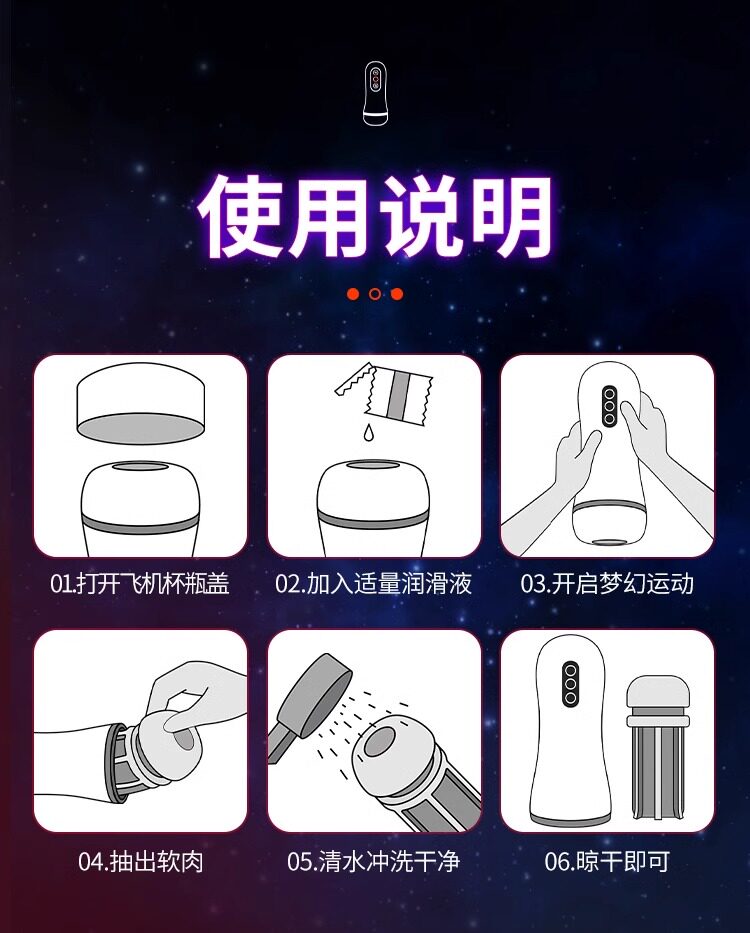 使用说明

01.打开飞机杯瓶盖

02.加入适量润滑液

03.开启梦幻运动

04.抽出软肉

05.清水冲洗干净

06.晾干即可