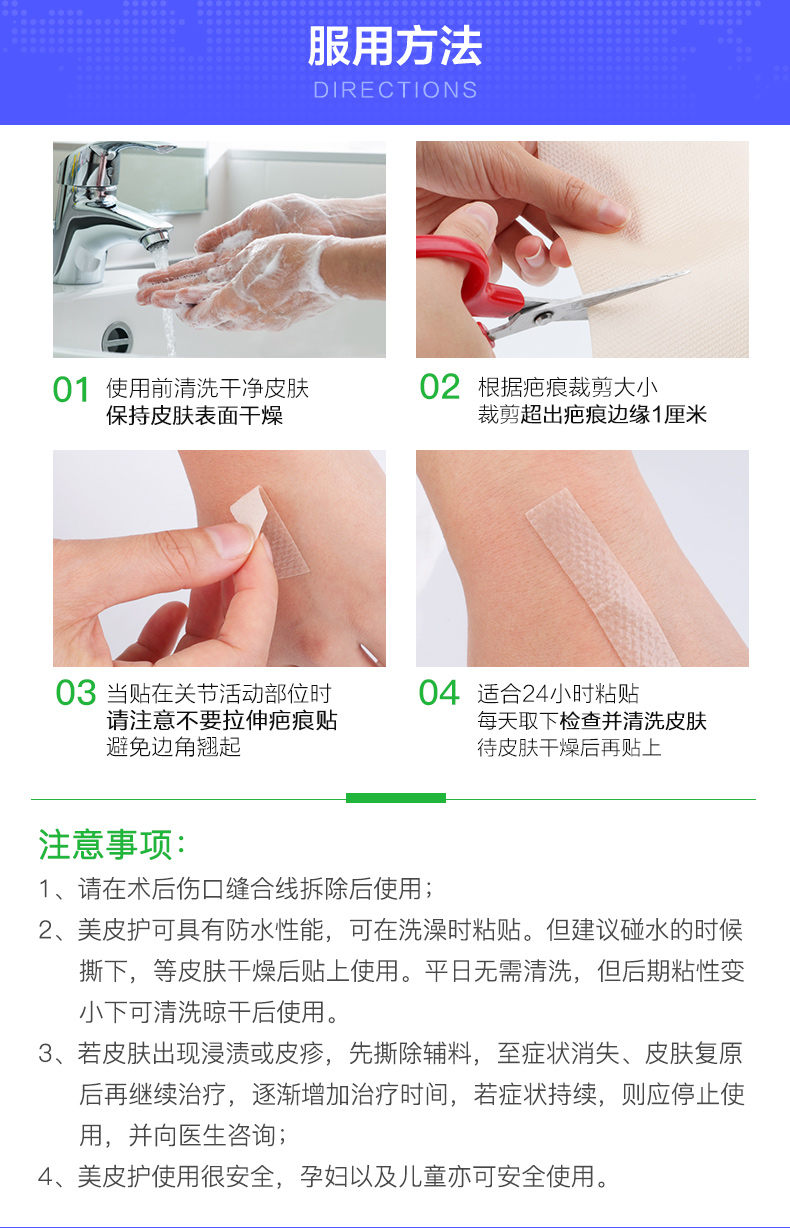 服用方法
DIRECTIONS

01 使用前清洗干净皮肤
保持皮肤表面干燥

02 根据疤痕裁剪大小
裁剪超出疤痕边缘1厘米

03 当贴在关节活动部位时
请注意不要拉伸疤痕贴
避免边角翘起

04 适合24小时粘贴
每天取下检查并清洗皮肤
待皮肤干燥后再贴上

注意事项：
1、请在术后伤口缝合线拆除后使用；
2、美皮护可具有防水性能，可在洗澡时粘贴。但建议碰水的时候撕下，等皮肤干燥后贴上使用。平日无需清洗，但后期粘性变小下可清洗晾干后使用。
3、若皮肤出现浸渍或皮疹，先撕除辅料，至症状消失、皮肤复原后再继续治疗，逐渐增加治疗时间，若症状持续，则应停止使用，并向医生咨询；
4、美皮护使用很安全，孕妇以及儿童亦可安全使用。