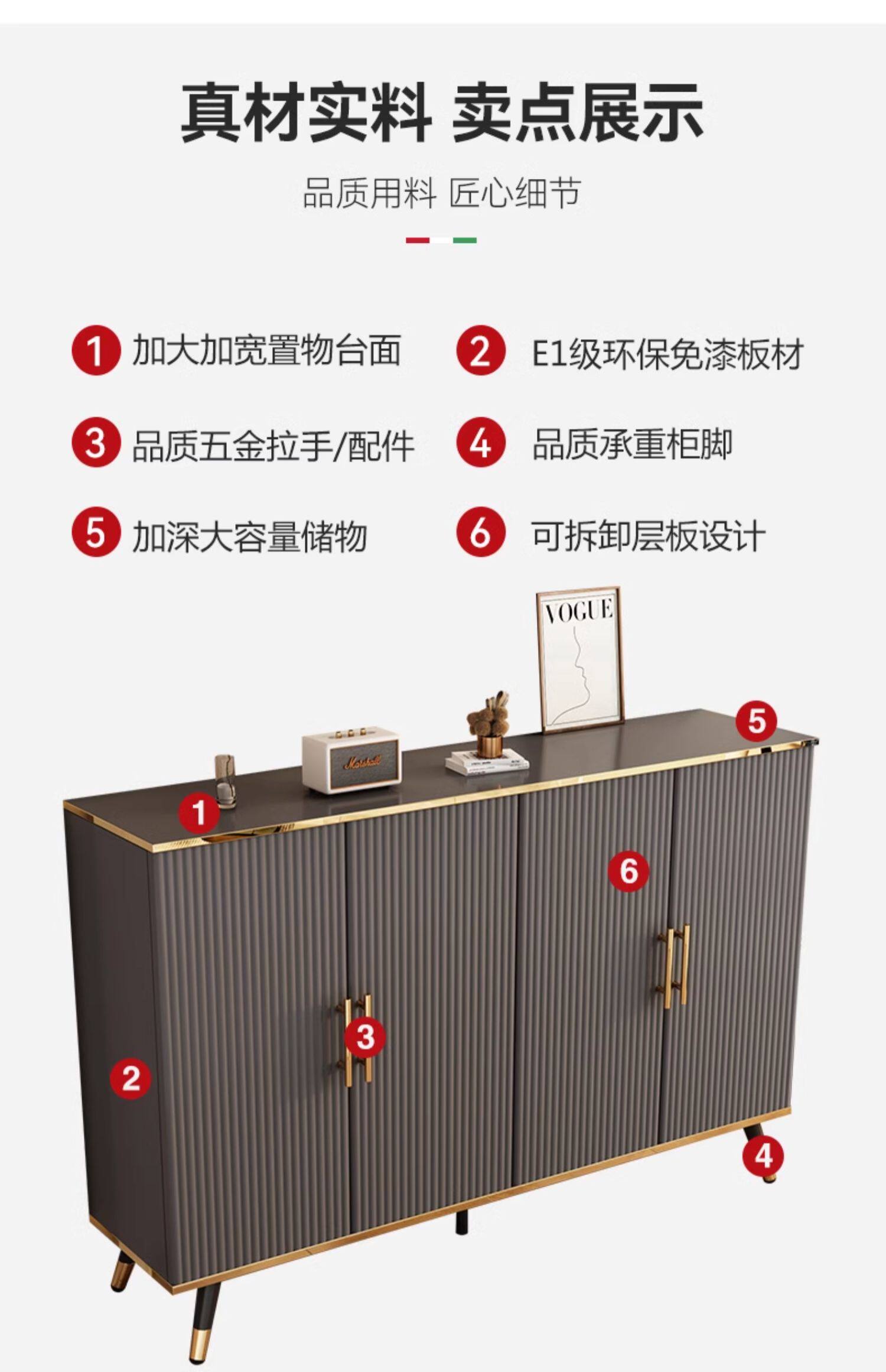 真材实料 卖点展示

品质用料 匠心细节

1 加大加宽置物台面
2 E1级环保免漆板材
3 品质五金拉手/配件
4 品质承重柜脚
5 加深大容量储物
6 可拆卸层板设计

VOGUE

Marshall

5
1
6
3
2
4