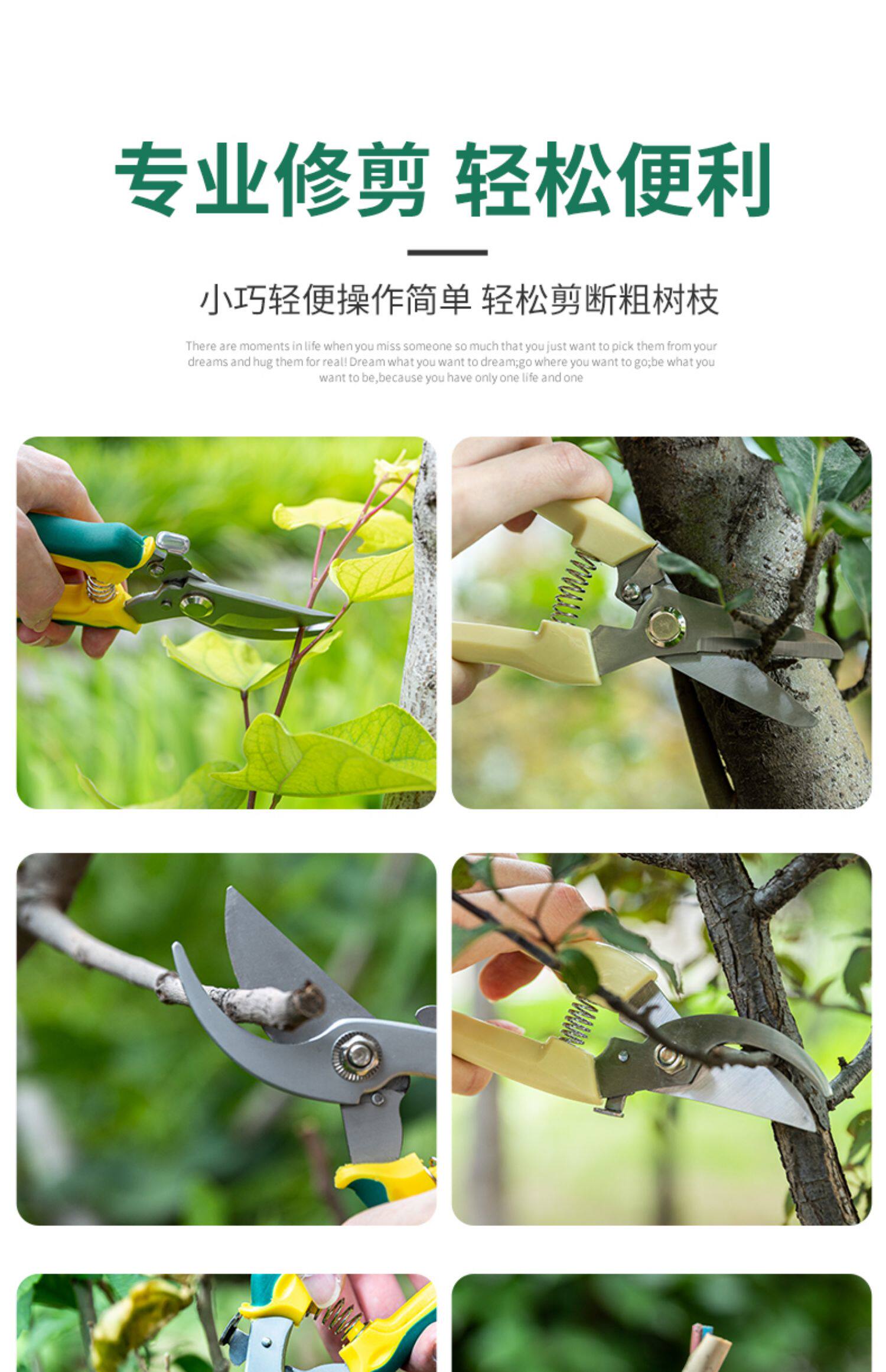 专业修剪 轻松便利

小巧轻便操作简单 轻松剪断粗树枝

There are moments in life when you miss someone so much that you just want to pick them from your dreams and hug them for real! Dream what you want to dream;go where you want to go;be what you want to be,because you have only one life and one