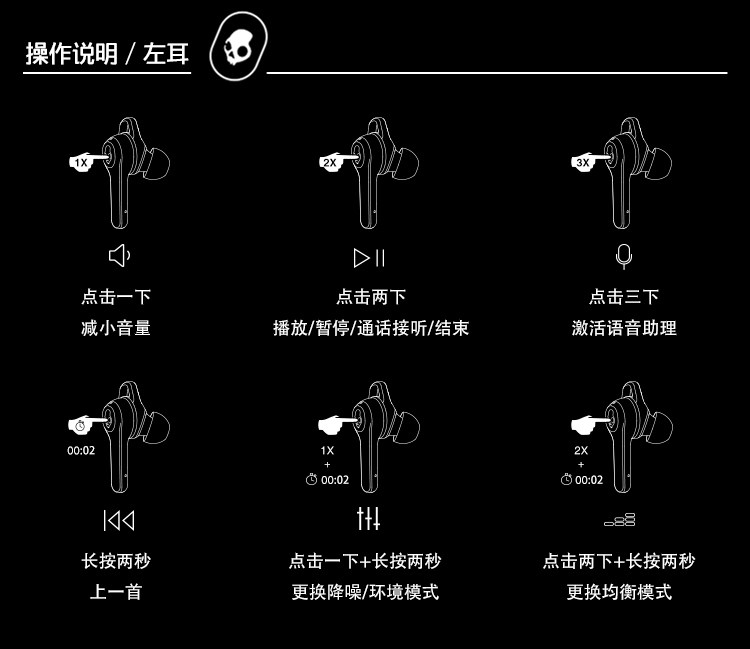 操作说明 / 左耳

1X

点击一下
减小音量

2X

点击两下
播放/暂停/通话接听/结束

3X

点击三下
激活语音助理

00:02

长按两秒
上一首

1X
+
00:02

点击一下+长按两秒
更换降噪/环境模式

2X
+
00:02

点击两下+长按两秒
更换均衡模式