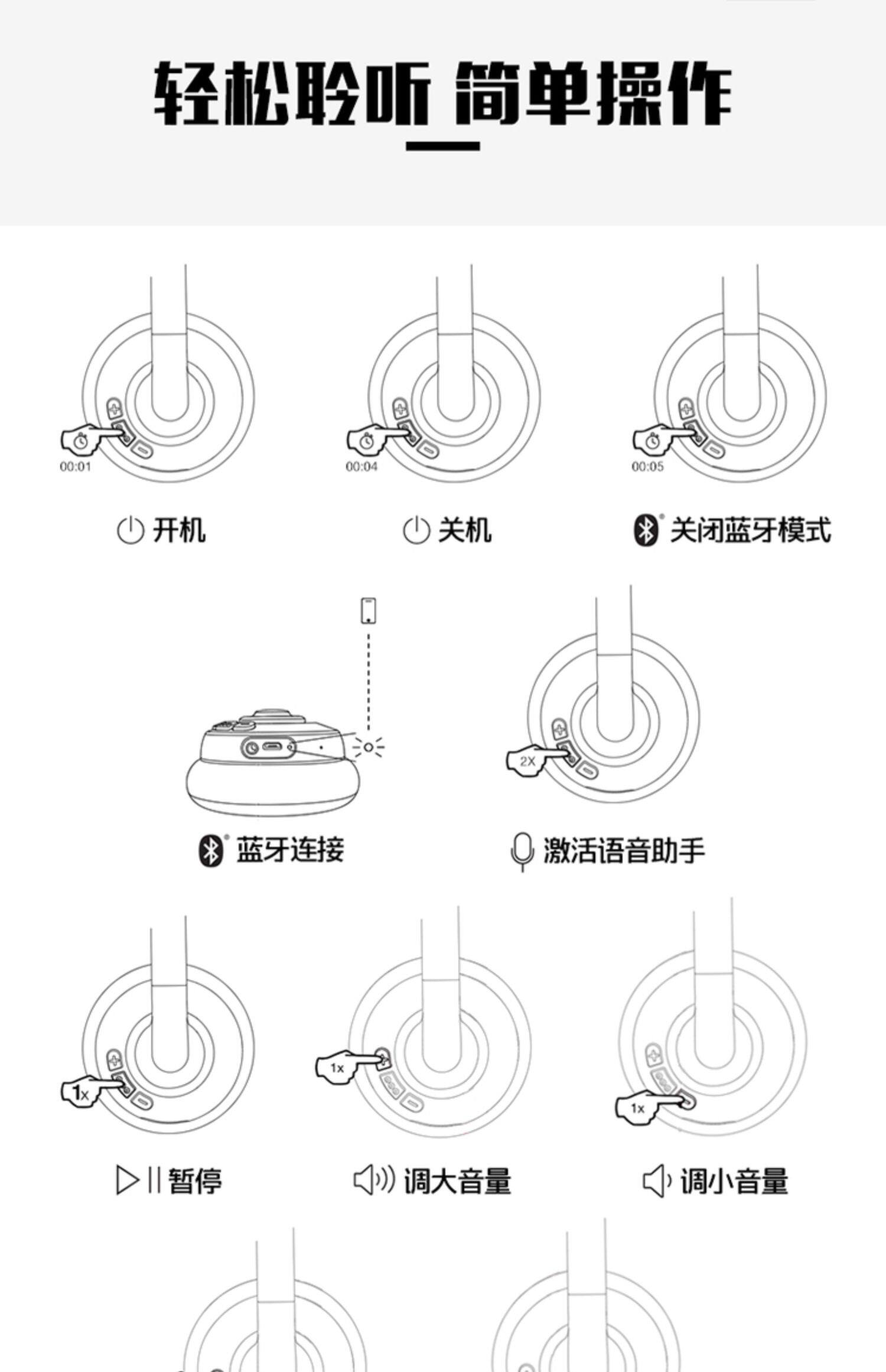 轻松聆听_简单操作

00:01
开机

00:04
关机

00:05
关闭蓝牙模式

蓝牙连接

2X
激活语音助手

1x
暂停

1x
调大音量

1x
调小音量