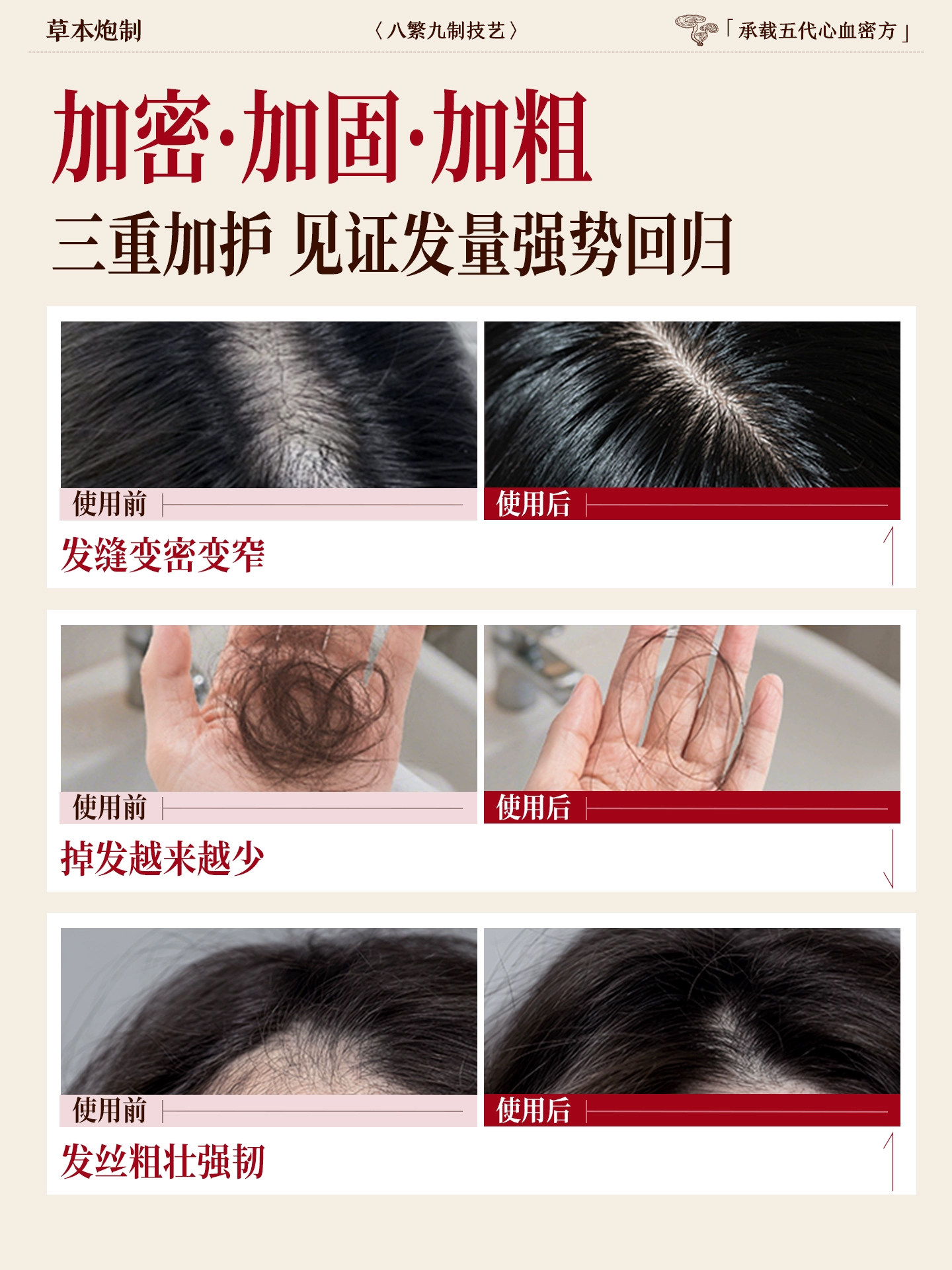 草本炮制　〈八繁九制技艺〉　「承载五代心血密方」

加密·加固·加粗

三重加护 见证发量强势回归

使用前

使用后

发缝变密变窄

使用前

使用后

掉发越来越少

使用前

使用后

发丝粗壮强韧