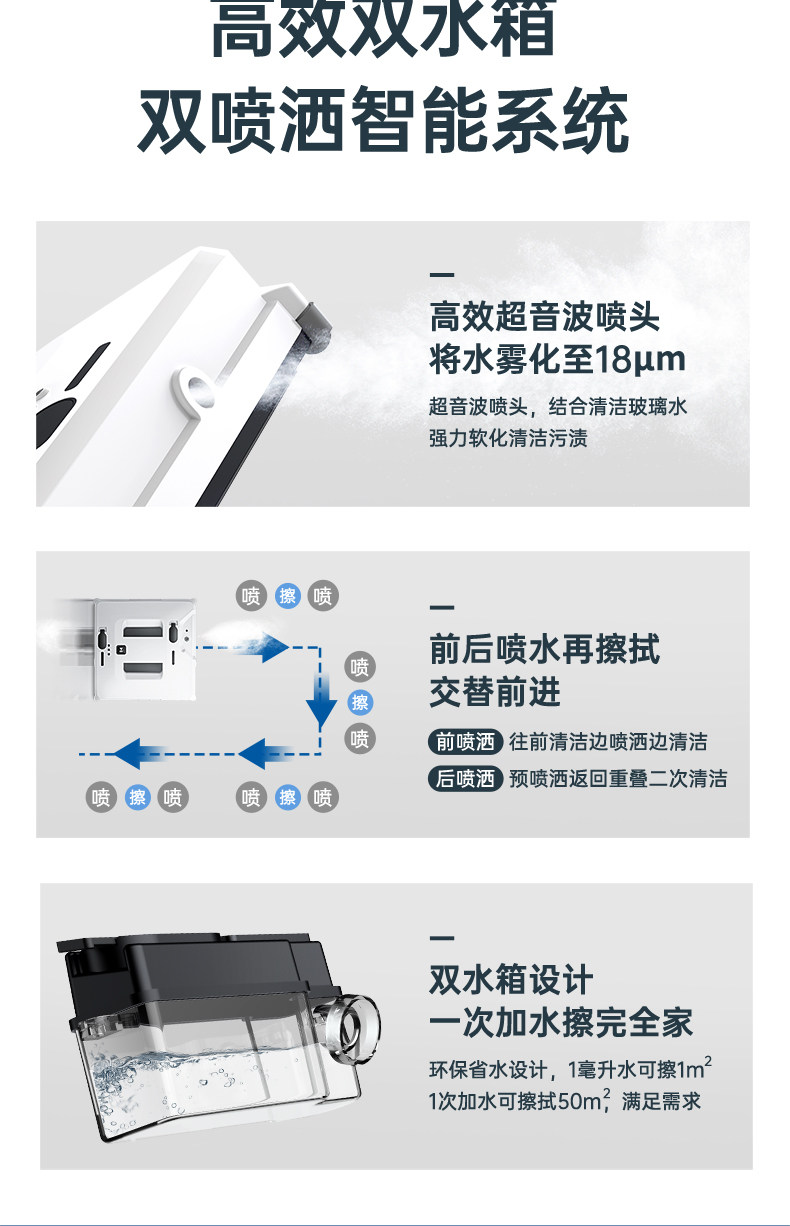 高效双水箱
双喷洒智能系统

高效超音波喷头
将水雾化至18μm

超音波喷头，结合清洁玻璃水
强力软化清洁污渍

喷 擦 喷

喷
擦
喷

喷 擦 喷　喷 擦 喷

前后喷水再擦拭
交替前进

前喷洒 往前清洁边喷洒边清洁
后喷洒 预喷洒返回重叠二次清洁

双水箱设计
一次加水擦完全家

环保省水设计，1毫升水可擦$1m^2$
1次加水可擦拭$50m^2$，满足需求