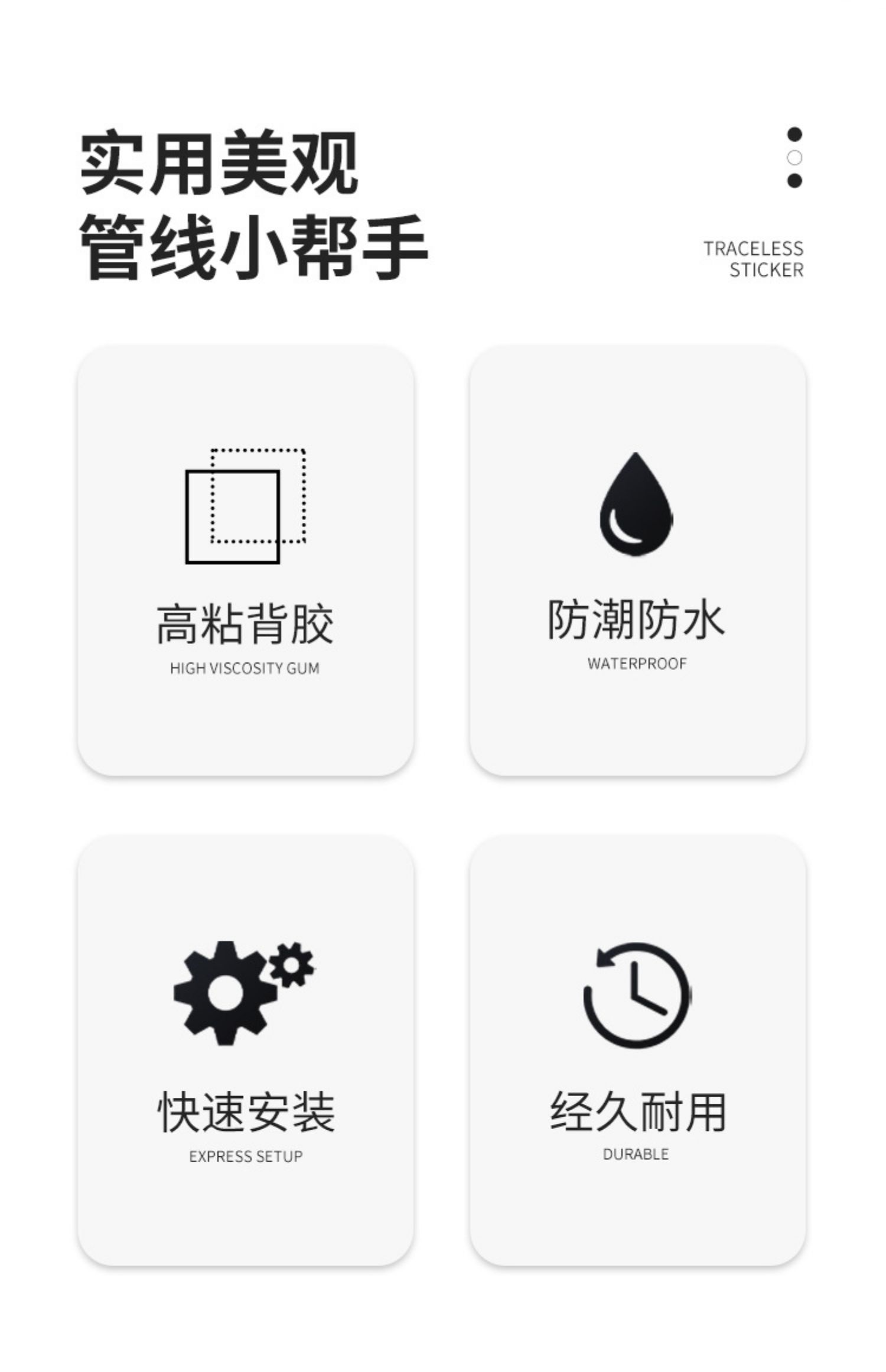 实用美观
管线小帮手

TRACELESS
STICKER

高粘背胶
HIGH VISCOSITY GUM

防潮防水
WATERPROOF

快速安装
EXPRESS SETUP

经久耐用
DURABLE