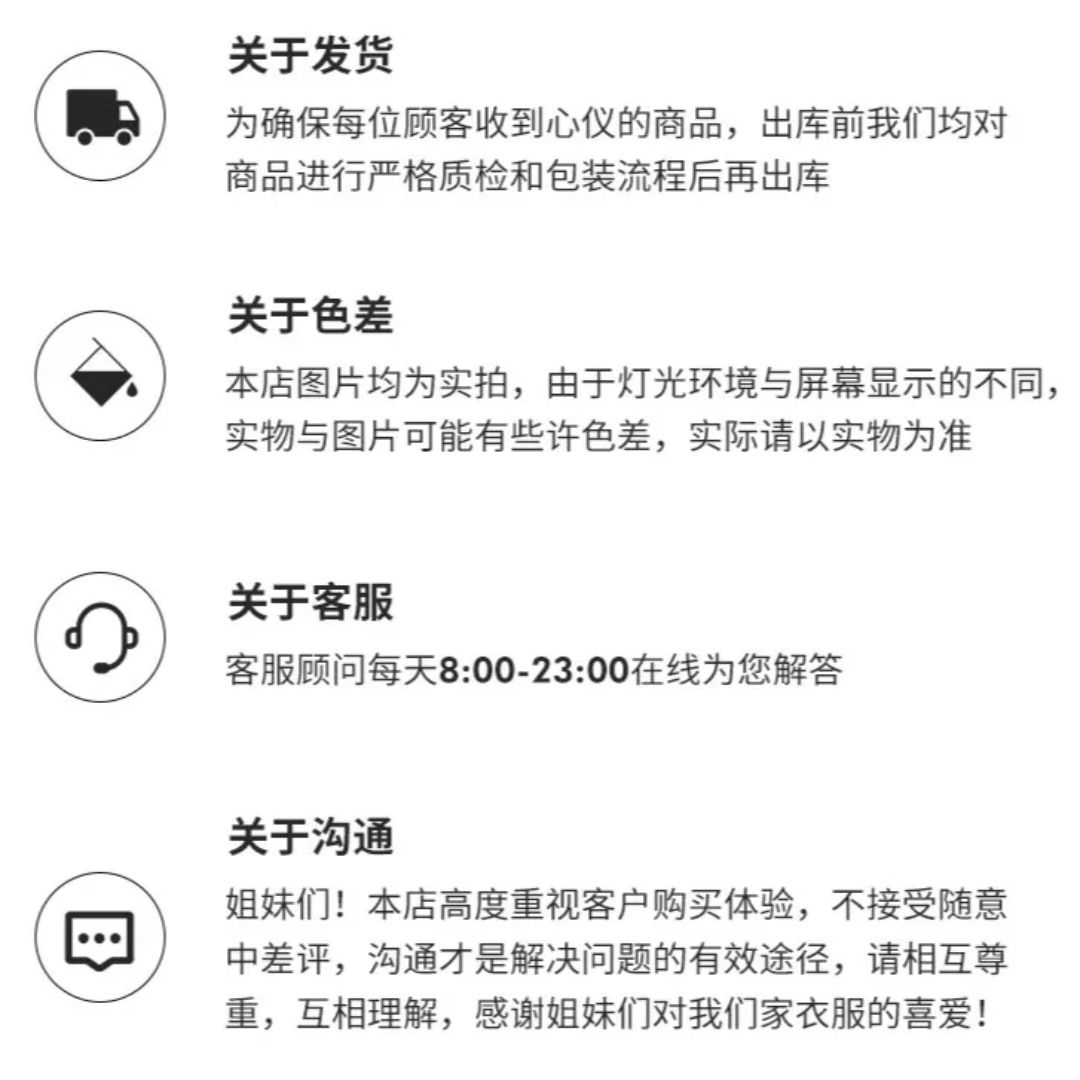 关于发货

为确保每位顾客收到心仪的商品，出库前我们均对商品进行严格质检和包装流程后再出库

关于色差

本店图片均为实拍，由于灯光环境与屏幕显示的不同，实物与图片可能有些许色差，实际请以实物为准

关于客服

客服顾问每天8:00-23:00在线为您解答

关于沟通

姐妹们！本店高度重视客户购买体验，不接受随意中差评，沟通才是解决问题的有效途径，请相互尊重，互相理解，感谢姐妹们对我们家衣服的喜爱！