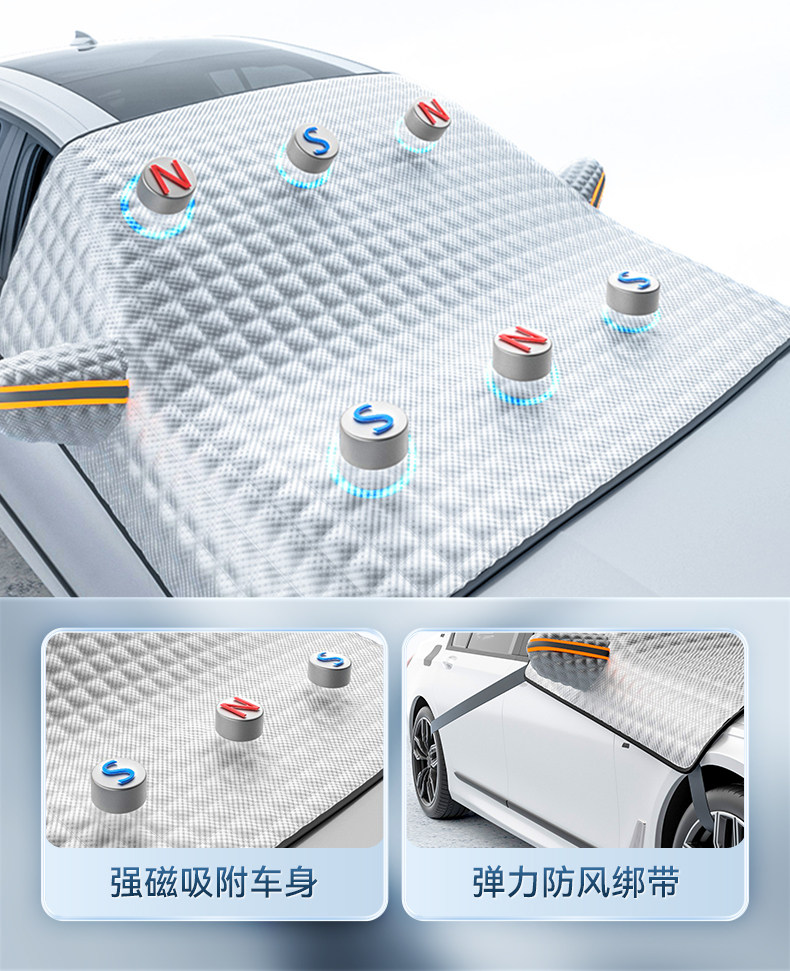 N S N S N S

S N S

强磁吸附车身

弹力防风绑带