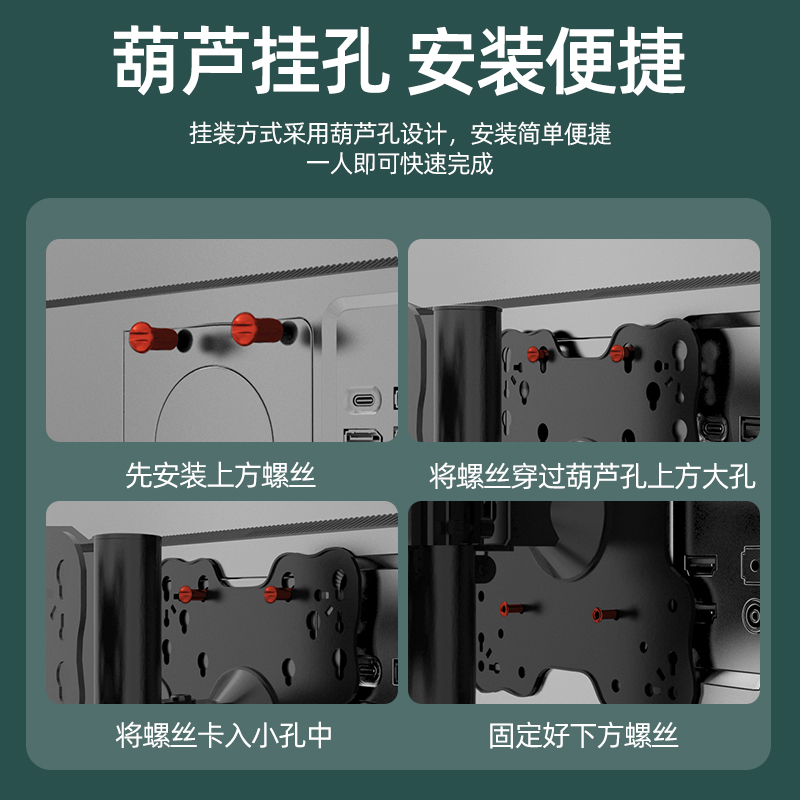 葫芦挂孔 安装便捷

挂装方式采用葫芦孔设计，安装简单便捷
一人即可快速完成

先安装上方螺丝

将螺丝穿过葫芦孔上方大孔

将螺丝卡入小孔中

固定好下方螺丝