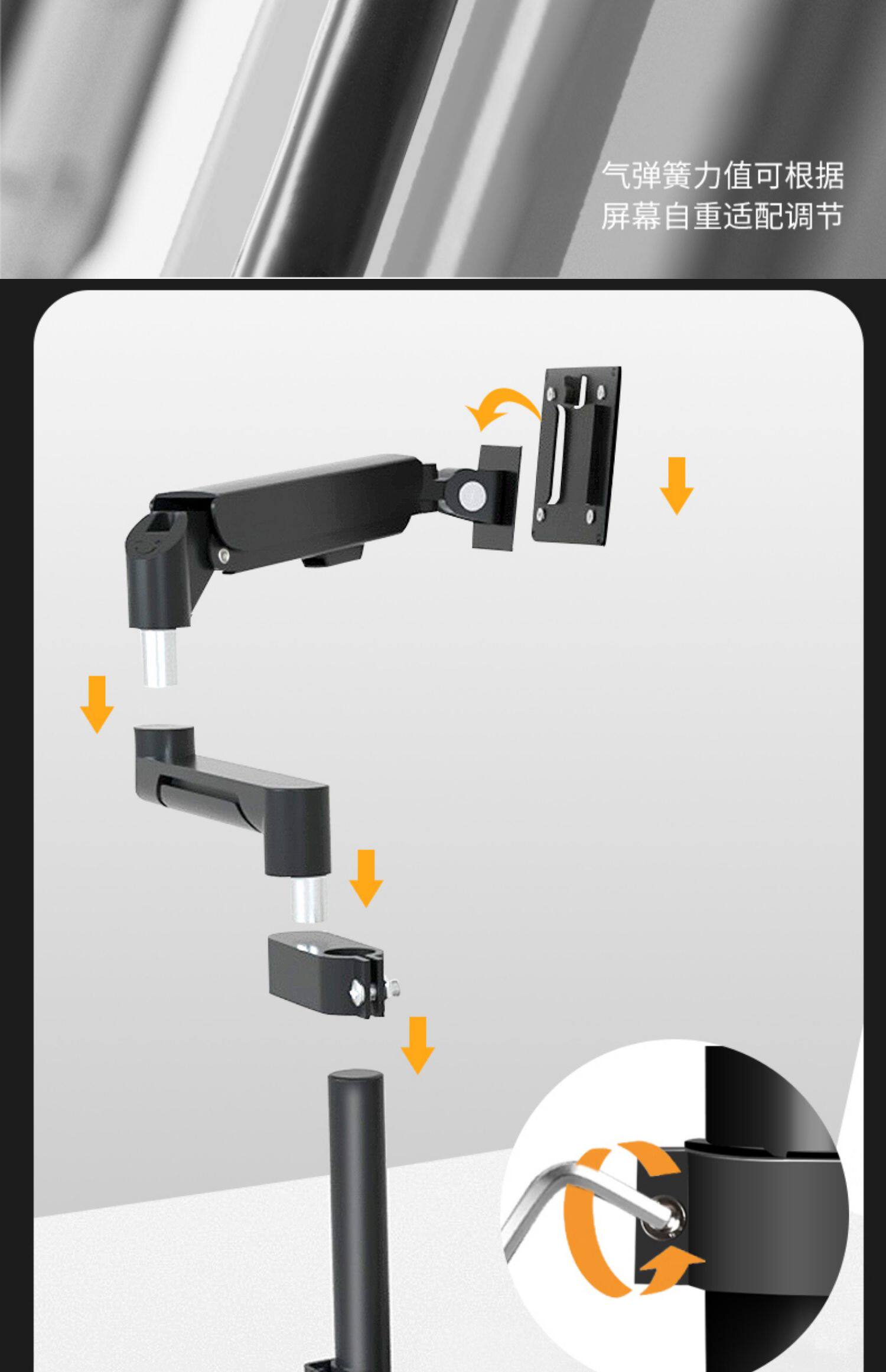 气弹簧力值可根据
屏幕自重适配调节