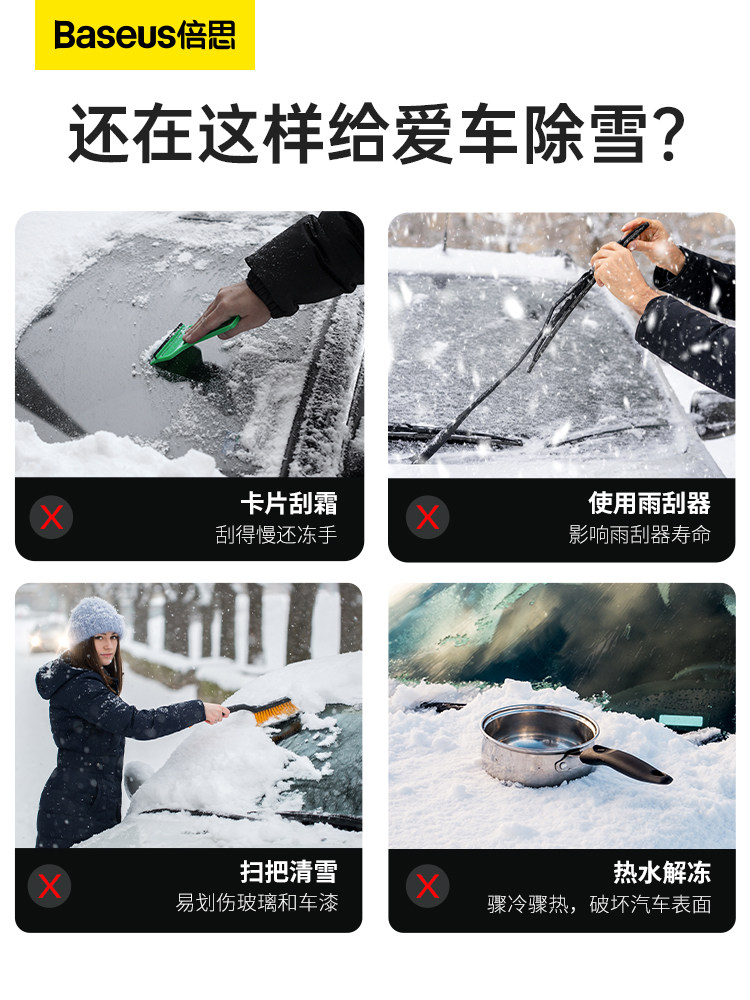 Baseus倍思

还在这样给爱车除雪?

X
卡片刮霜
刮得慢还冻手

X
使用雨刮器
影响雨刮器寿命

X
扫把清雪
易划伤玻璃和车漆

X
热水解冻
骤冷骤热，破坏汽车表面