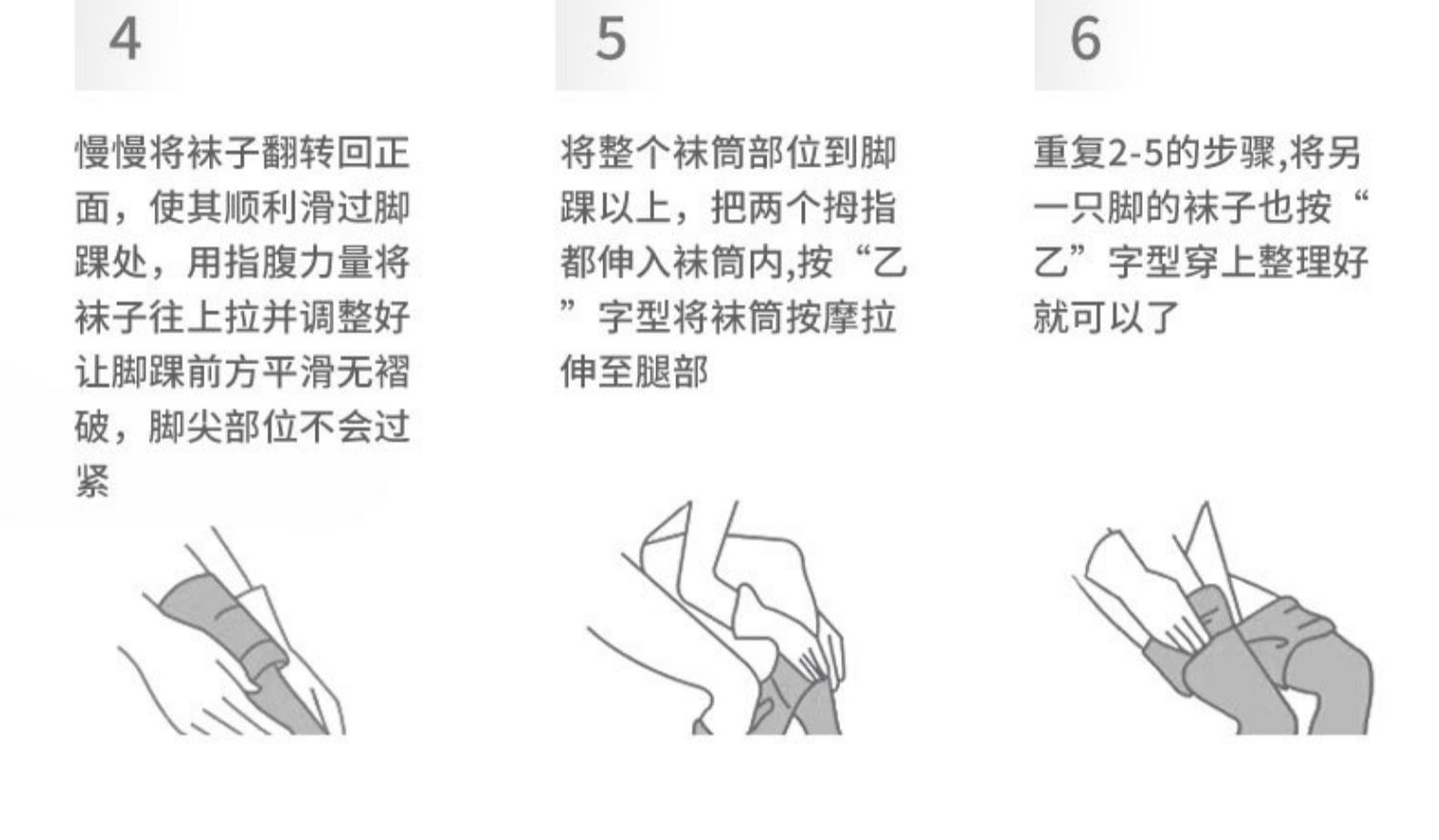 4

慢慢将袜子翻转回正面，使其顺利滑过脚踝处，用指腹力量将袜子往上拉并调整好让脚踝前方平滑无褶破，脚尖部位不会过紧

5

将整个袜筒部位到脚踝以上，把两个拇指都伸入袜筒内,按“乙”字型将袜筒按摩拉伸至腿部

6

重复2-5的步骤,将另一只脚的袜子也按“乙”字型穿上整理好就可以了