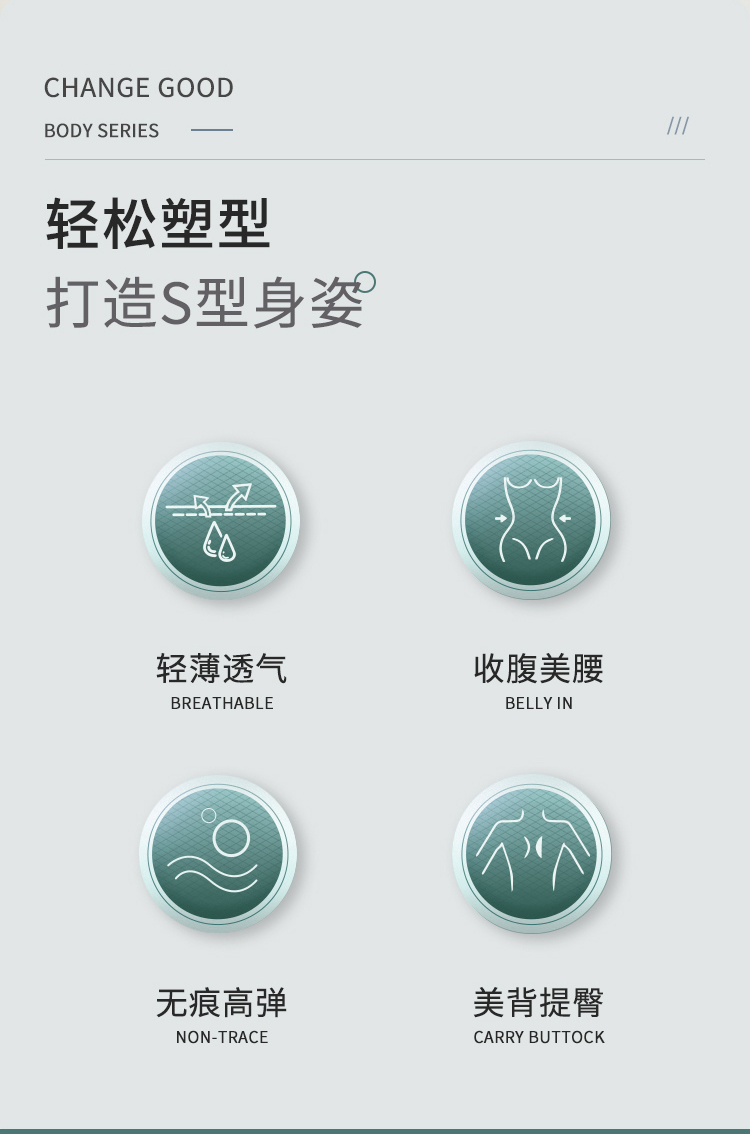 CHANGE GOOD

BODY SERIES

///

轻松塑型

打造S型身姿

轻薄透气
BREATHABLE

收腹美腰
BELLY IN

无痕高弹
NON-TRACE

美背提臀
CARRY BUTTOCK