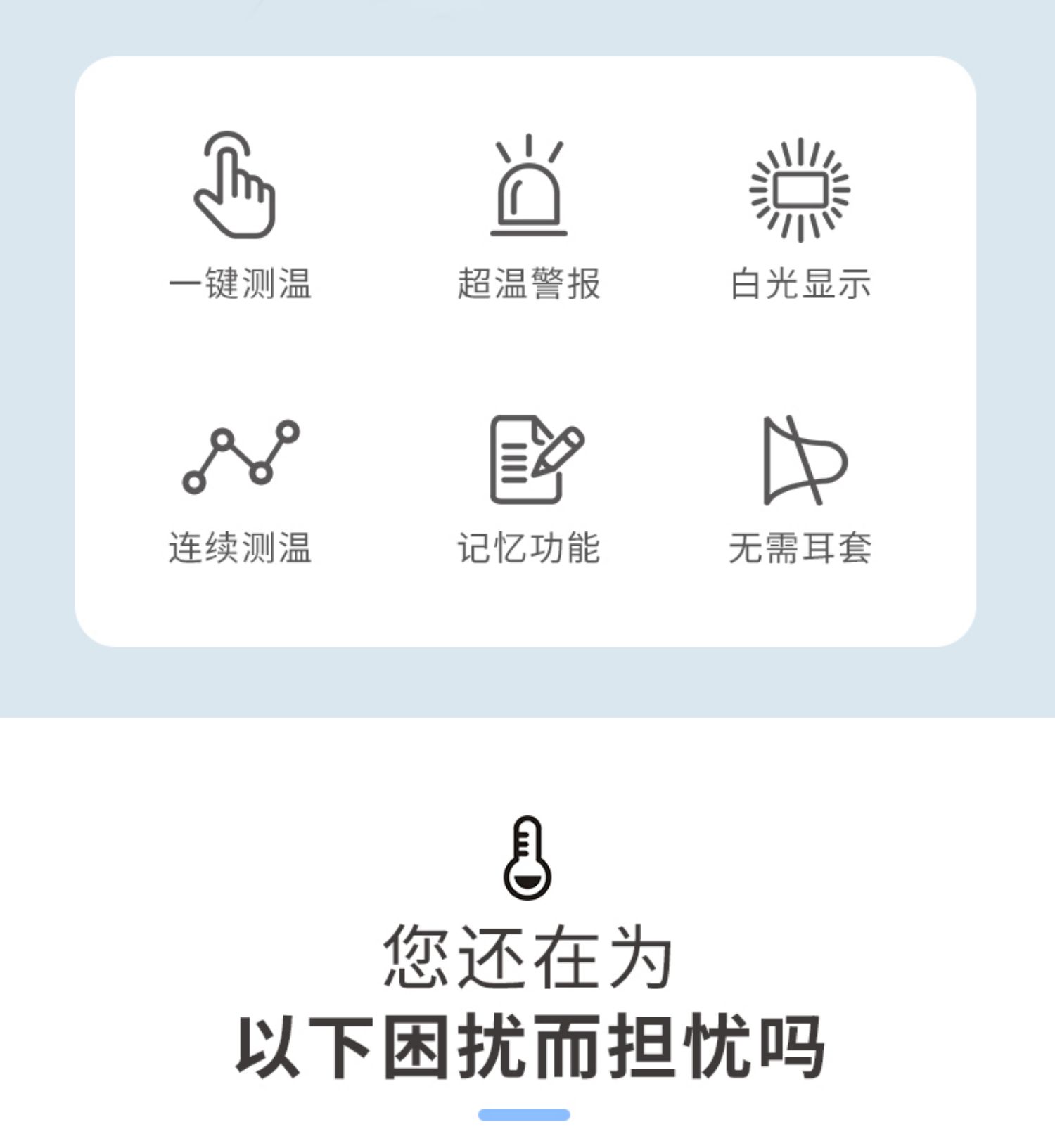 一键测温

超温警报

白光显示

连续测温

记忆功能

无需耳套

您还在为

以下困扰而担忧吗