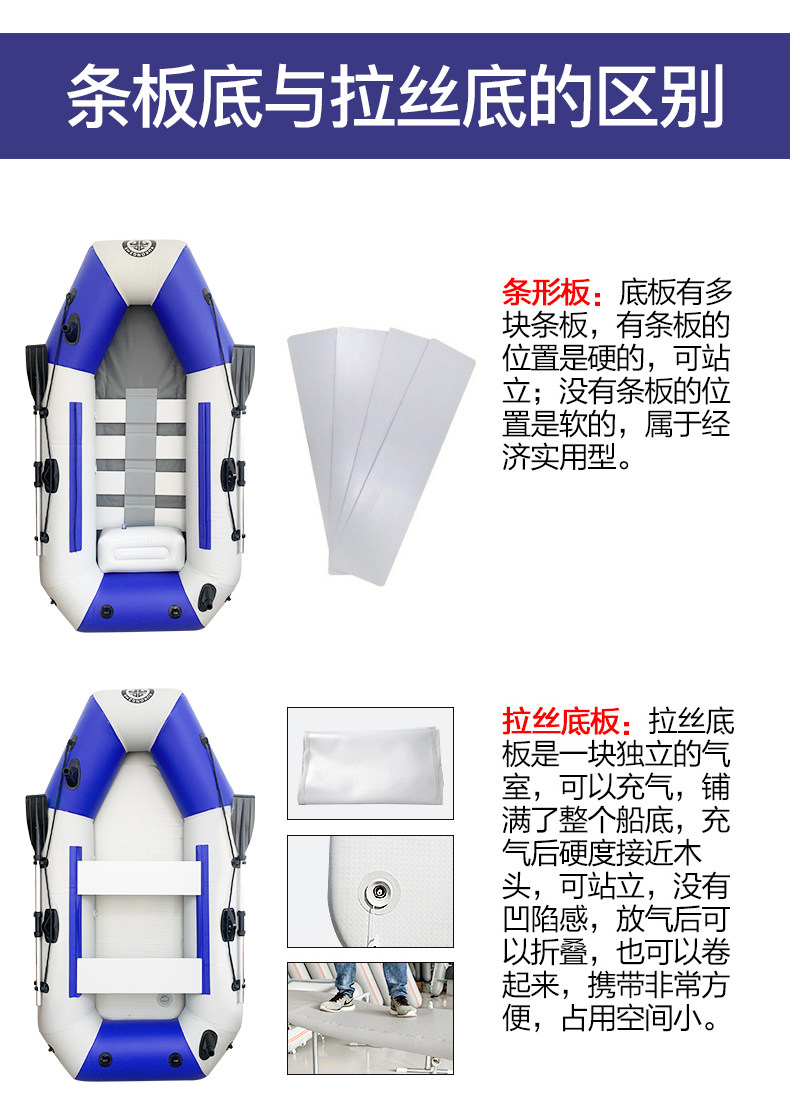 条板底与拉丝底的区别

条形板：底板有多块条板，有条板的位置是硬的，可站立；没有条板的位置是软的，属于经济实用型。

拉丝底板：拉丝底板是一块独立的气室，可以充气，铺满了整个船底，充气后硬度接近木头，可站立，没有凹陷感，放气后可以折叠，也可以卷起来，携带非常方便，占用空间小。