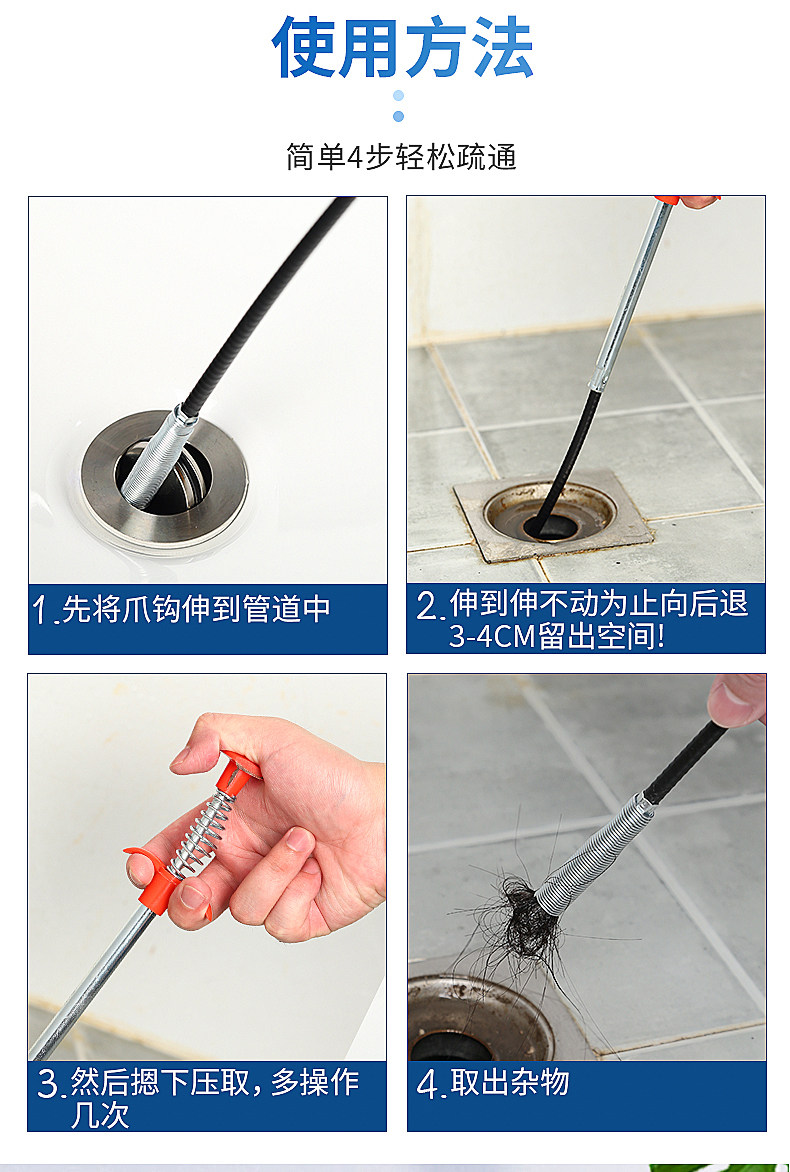 使用方法

简单4步轻松疏通

1.先将爪钩伸到管道中

2.伸到伸不动为止向后退3-4CM留出空间!

3.然后摁下压取，多操作几次

4.取出杂物