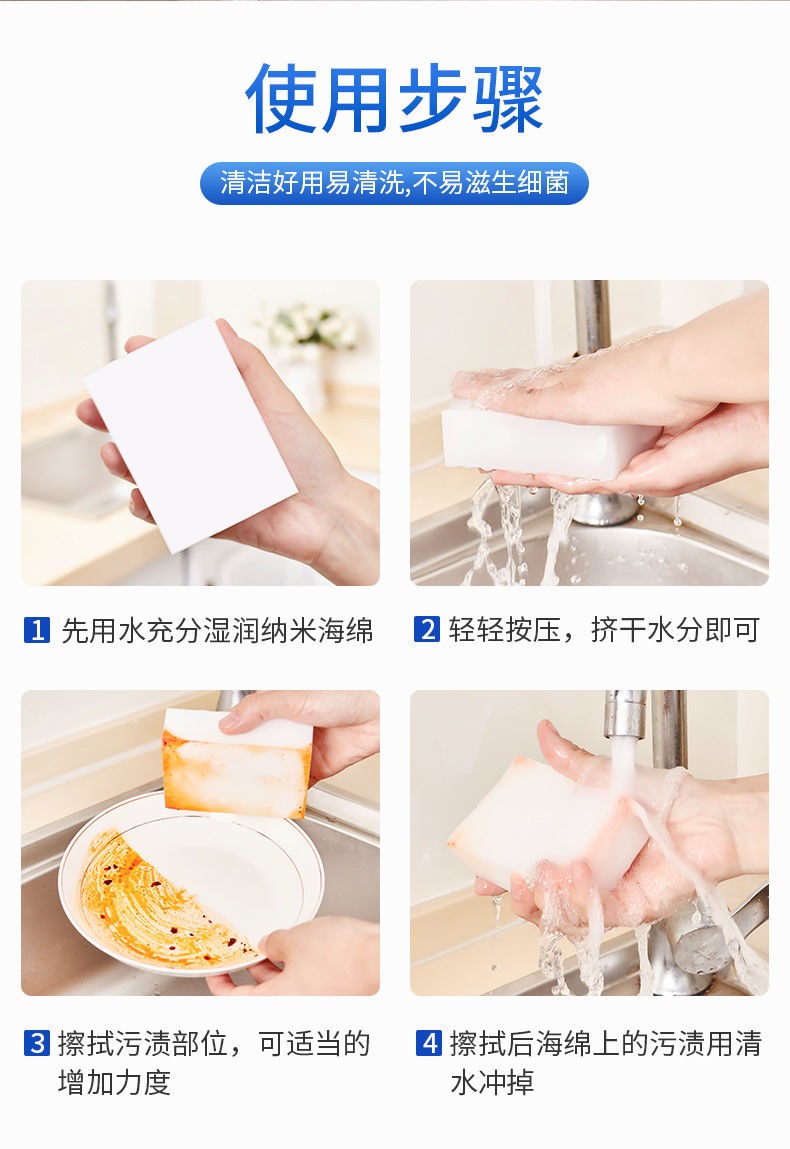 使用步骤

清洁好用易清洗,不易滋生细菌

1 先用水充分湿润纳米海绵

2 轻轻按压，挤干水分即可

3 擦拭污渍部位，可适当的增加力度

4 擦拭后海绵上的污渍用清水冲掉