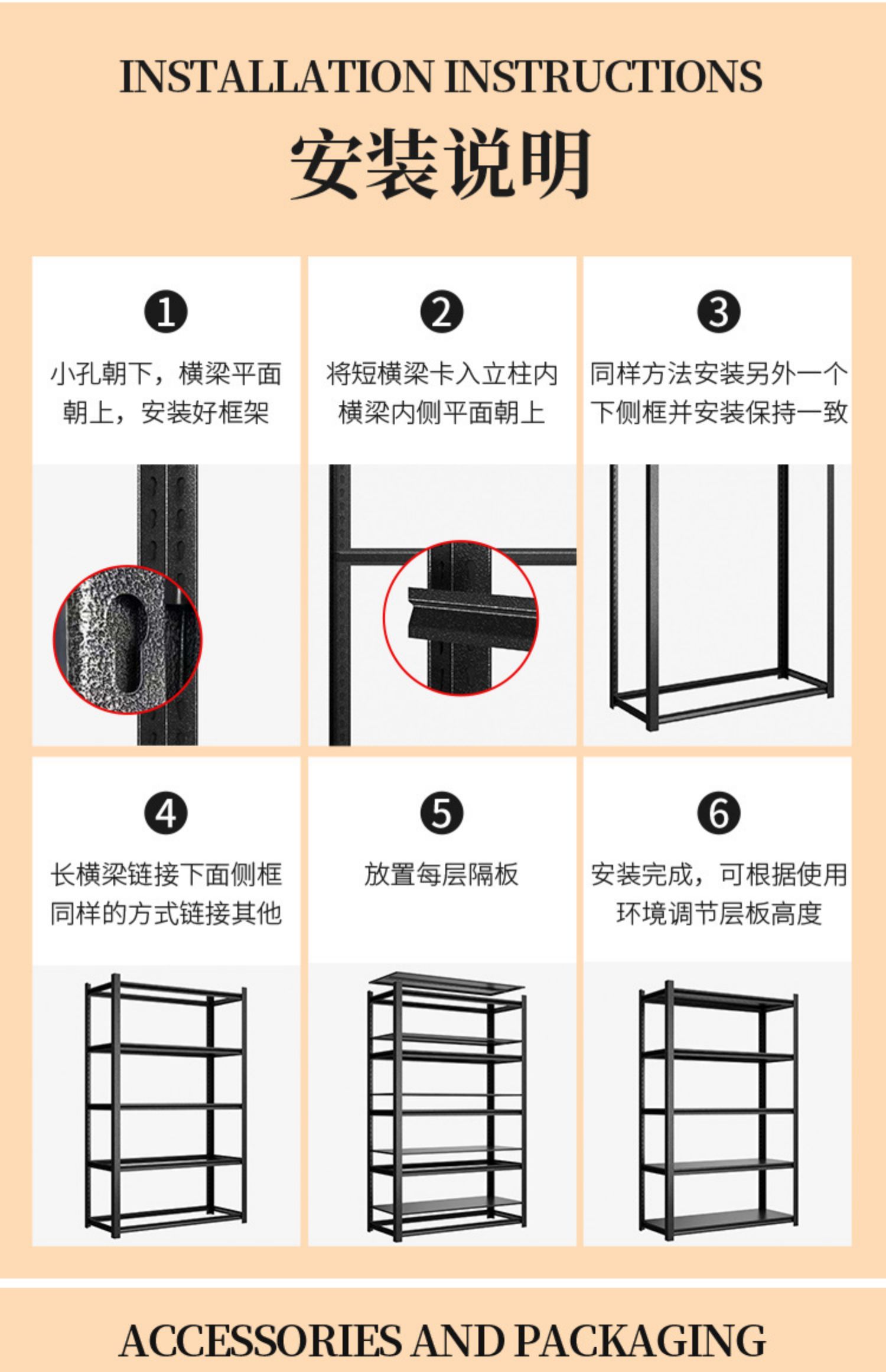 INSTALLATION INSTRUCTIONS

安装说明

1
小孔朝下，横梁平面朝上，安装好框架

2
将短横梁卡入立柱内横梁内侧平面朝上

3
同样方法安装另外一个下侧框并安装保持一致

4
长横梁链接下面侧框同样的方式链接其他

5
放置每层隔板

6
安装完成，可根据使用环境调节层板高度

ACCESSORIES AND PACKAGING