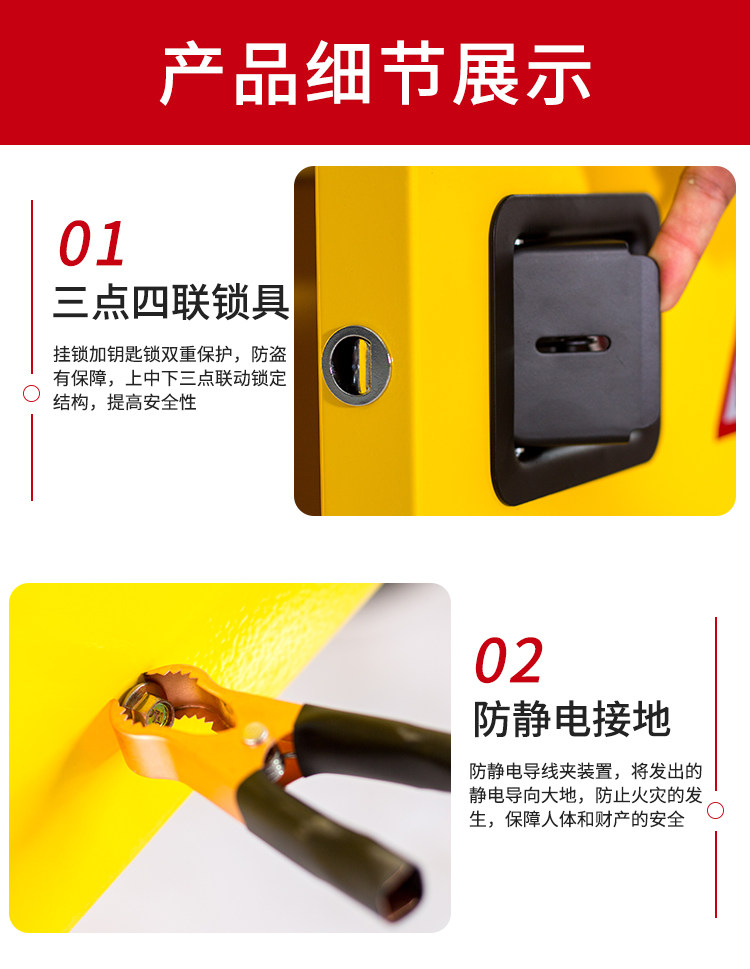 产品细节展示

01
三点四联锁具
挂锁加钥匙锁双重保护，防盗有保障，上中下三点联动锁定结构，提高安全性

02
防静电接地
防静电导线夹装置，将发出的静电导向大地，防止火灾的发生，保障人体和财产的安全