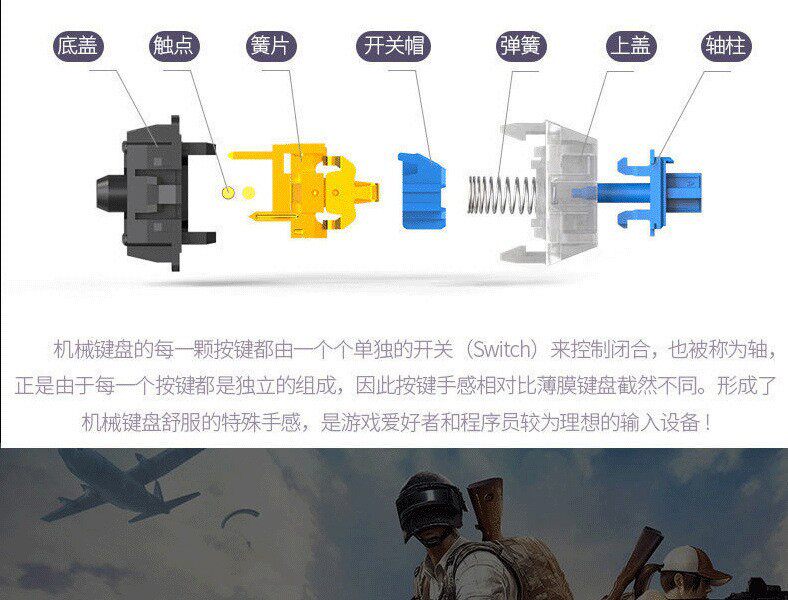 底盖 触点 簧片 开关帽 弹簧 上盖 轴柱

机械键盘的每一颗按键都由一个个单独的开关（Switch）来控制闭合，也被称为轴，正是由于每一个按键都是独立的组成，因此按键手感相对比薄膜键盘截然不同。形成了机械键盘舒服的特殊手感，是游戏爱好者和程序员较为理想的输入设备！