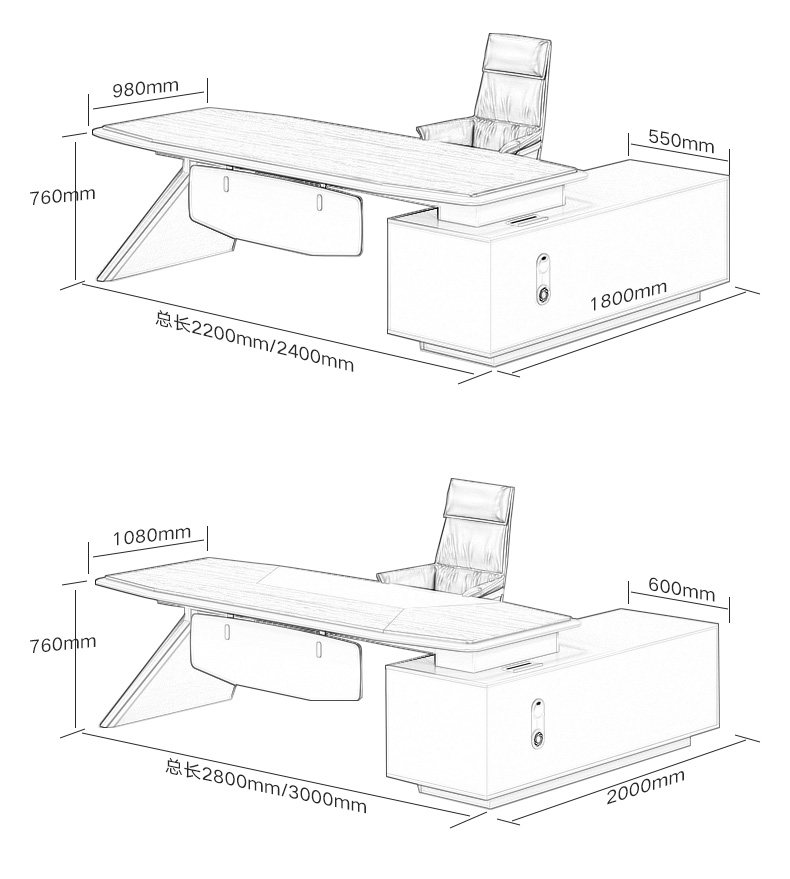 980mm
550mm
760mm
1800mm
总长2200mm/2400mm

1080mm
600mm
760mm
总长2800mm/3000mm
2000mm