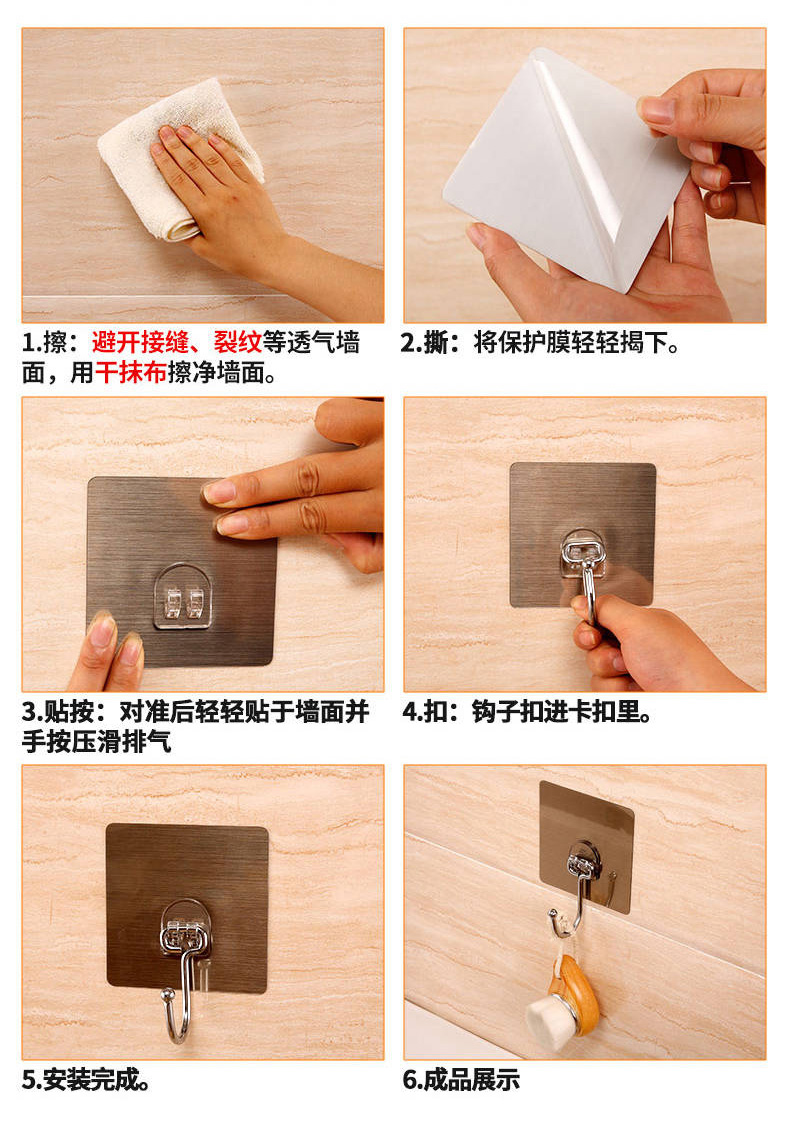 1.擦：避开接缝、裂纹等透气墙面，用干抹布擦净墙面。

2.撕：将保护膜轻轻揭下。

3.贴按：对准后轻轻贴于墙面并手按压滑排气

4.扣：钩子扣进卡扣里。

5.安装完成。

6.成品展示