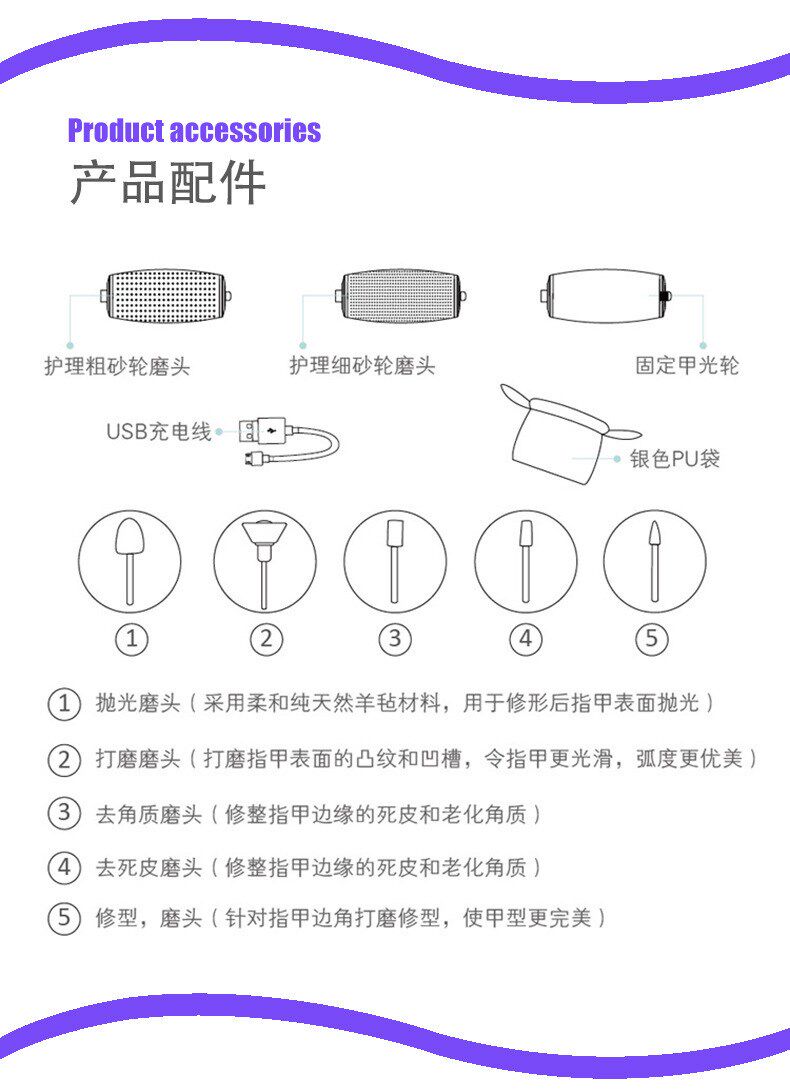 Product accessories
产品配件

护理粗砂轮磨头

护理细砂轮磨头

固定甲光轮

USB充电线

银色PU袋

①

②

③

④

⑤

① 抛光磨头（采用柔和纯天然羊毡材料，用于修形后指甲表面抛光）

② 打磨磨头（打磨指甲表面的凸纹和凹槽，令指甲更光滑，弧度更优美）

③ 去角质磨头（修整指甲边缘的死皮和老化角质）

④ 去死皮磨头（修整指甲边缘的死皮和老化角质）

⑤ 修型，磨头（针对指甲边角打磨修型，使甲型更完美）