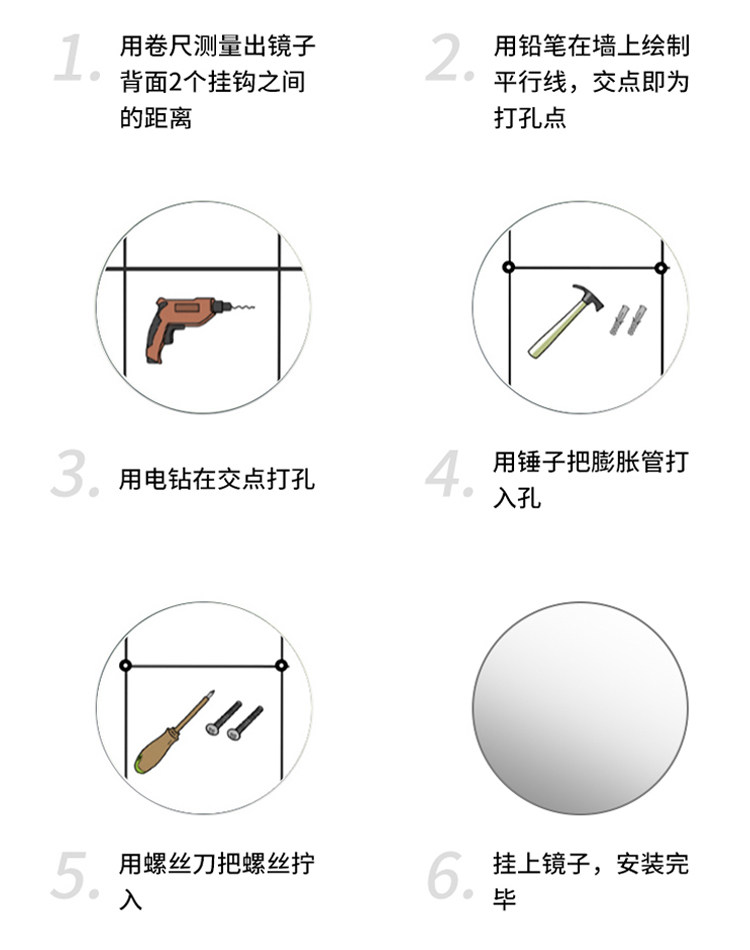 1. 用卷尺测量出镜子背面2个挂钩之间的距离

2. 用铅笔在墙上绘制平行线，交点即为打孔点

3. 用电钻在交点打孔

4. 用锤子把膨胀管打入孔

5. 用螺丝刀把螺丝拧入

6. 挂上镜子，安装完毕