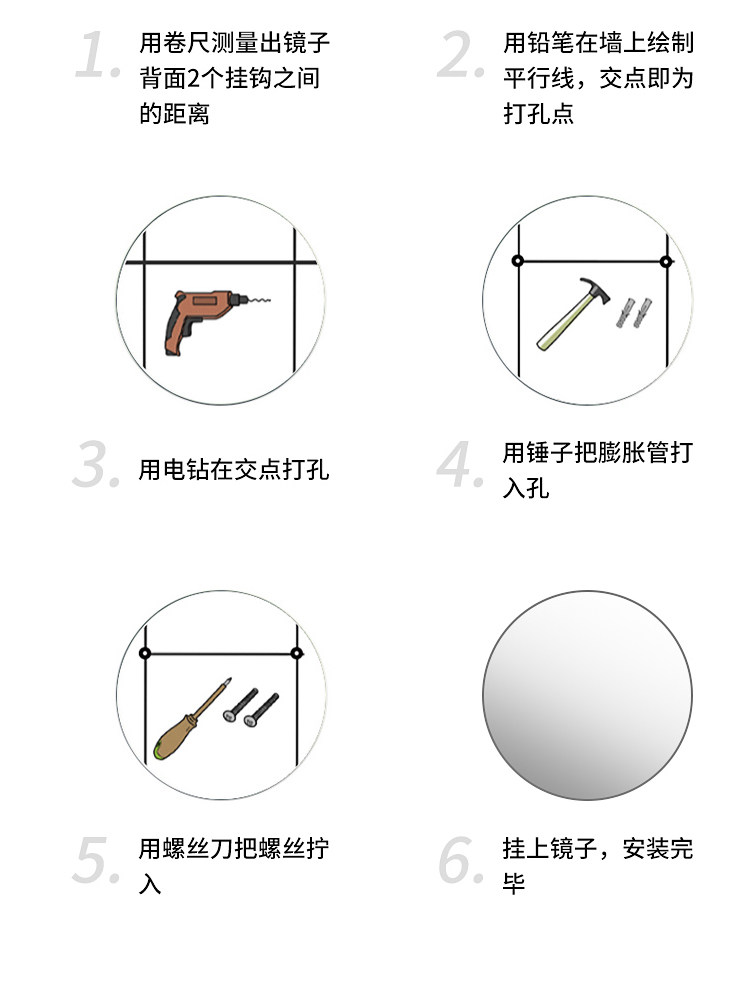 1. 用卷尺测量出镜子背面2个挂钩之间的距离

2. 用铅笔在墙上绘制平行线，交点即为打孔点

3. 用电钻在交点打孔

4. 用锤子把膨胀管打入孔

5. 用螺丝刀把螺丝拧入

6. 挂上镜子，安装完毕