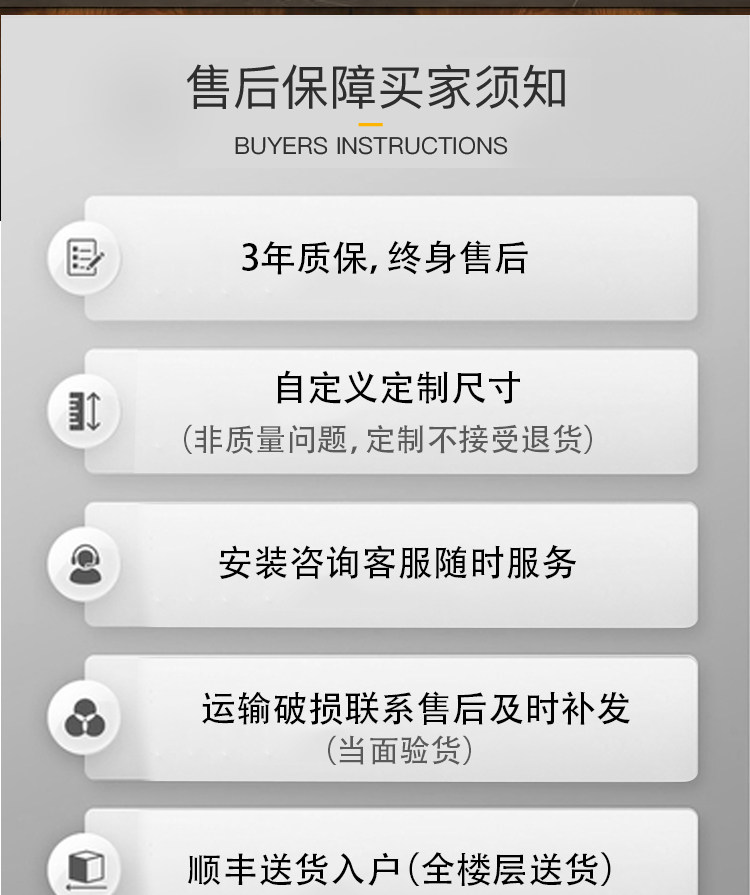 售后保障买家须知

BUYERS INSTRUCTIONS

3年质保,终身售后

自定义定制尺寸

(非质量问题,定制不接受退货)

安装咨询客服随时服务

运输破损联系售后及时补发

(当面验货)

顺丰送货入户(全楼层送货)