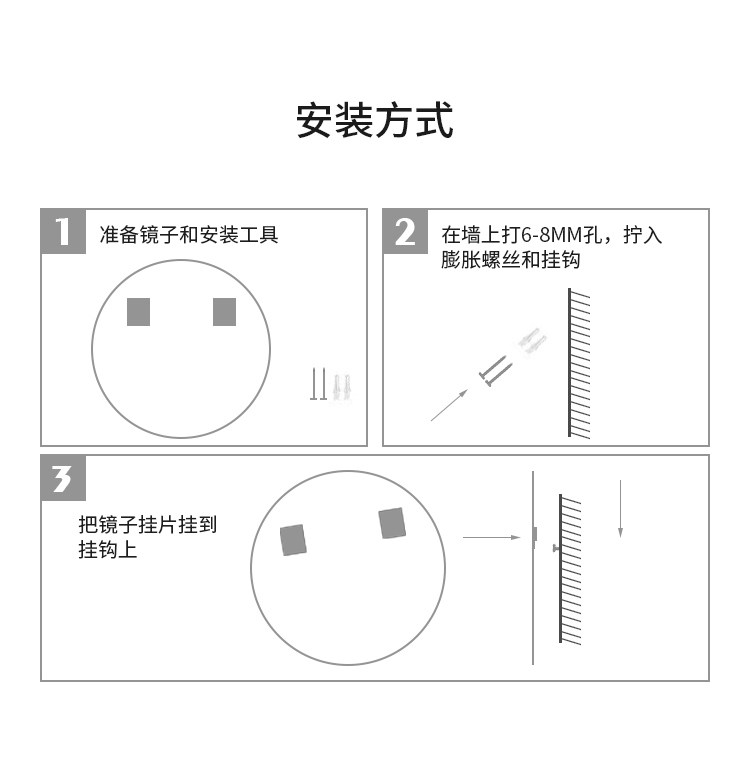 安装方式

1 准备镜子和安装工具

2 在墙上打6-8MM孔，拧入膨胀螺丝和挂钩

3 把镜子挂片挂到挂钩上