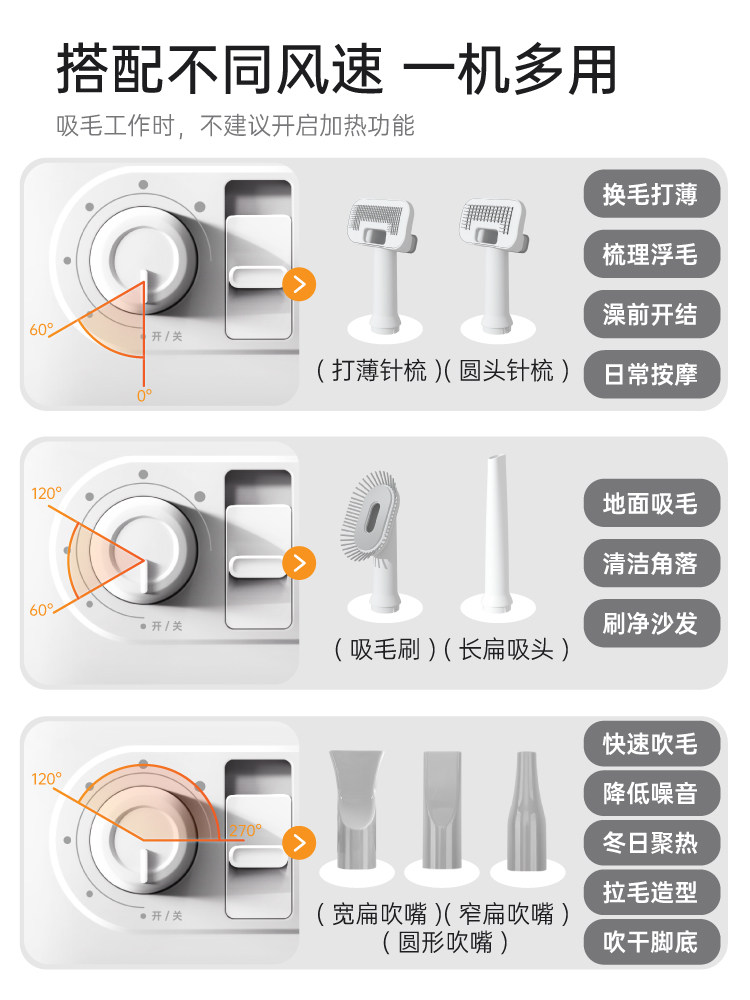 搭配不同风速 一机多用

吸毛工作时，不建议开启加热功能

60°

0°

开 / 关

（打薄针梳）（圆头针梳）

换毛打薄

梳理浮毛

澡前开结

日常按摩

120°

60°

开 / 关

（吸毛刷）（长扁吸头）

地面吸毛

清洁角落

刷净沙发

120°

270°

开 / 关

（宽扁吹嘴）（窄扁吹嘴）
（圆形吹嘴）

快速吹毛

降低噪音

冬日聚热

拉毛造型

吹干脚底