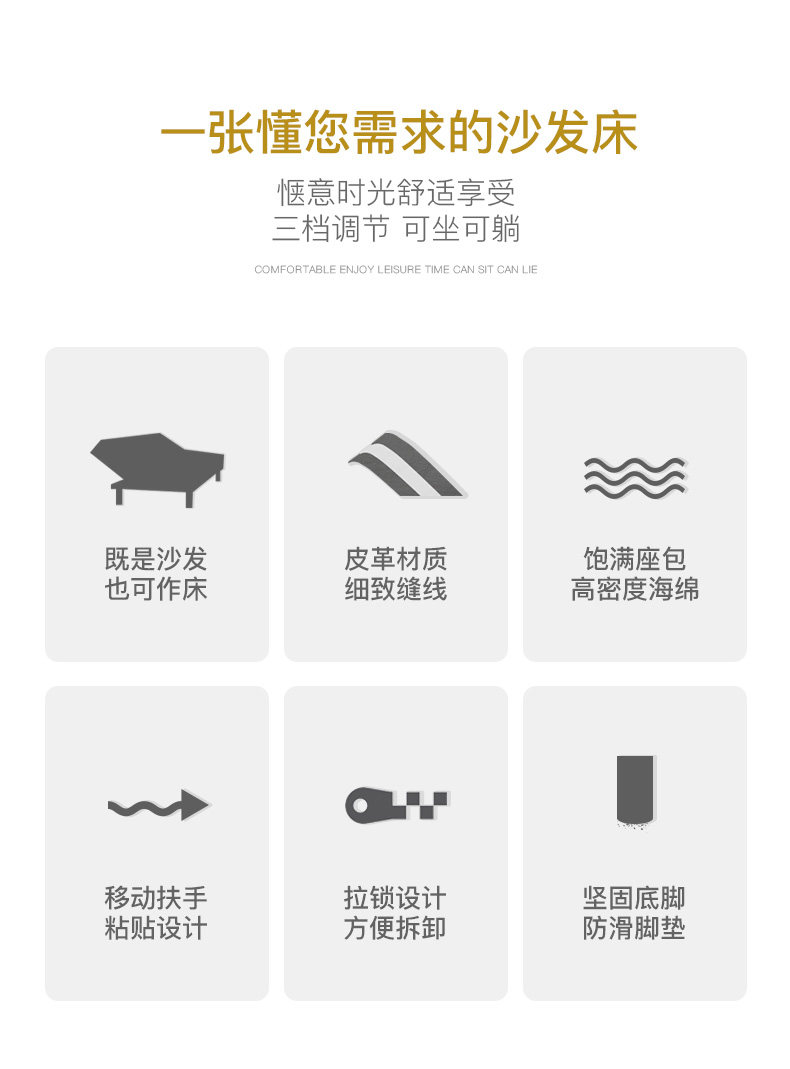 一张懂您需求的沙发床

惬意时光舒适享受
三档调节 可坐可躺

COMFORTABLE ENJOY LEISURE TIME CAN SIT CAN LIE

既是沙发
也可作床

皮革材质
细致缝线

饱满座包
高密度海绵

移动扶手
粘贴设计

拉锁设计
方便拆卸

坚固底脚
防滑脚垫