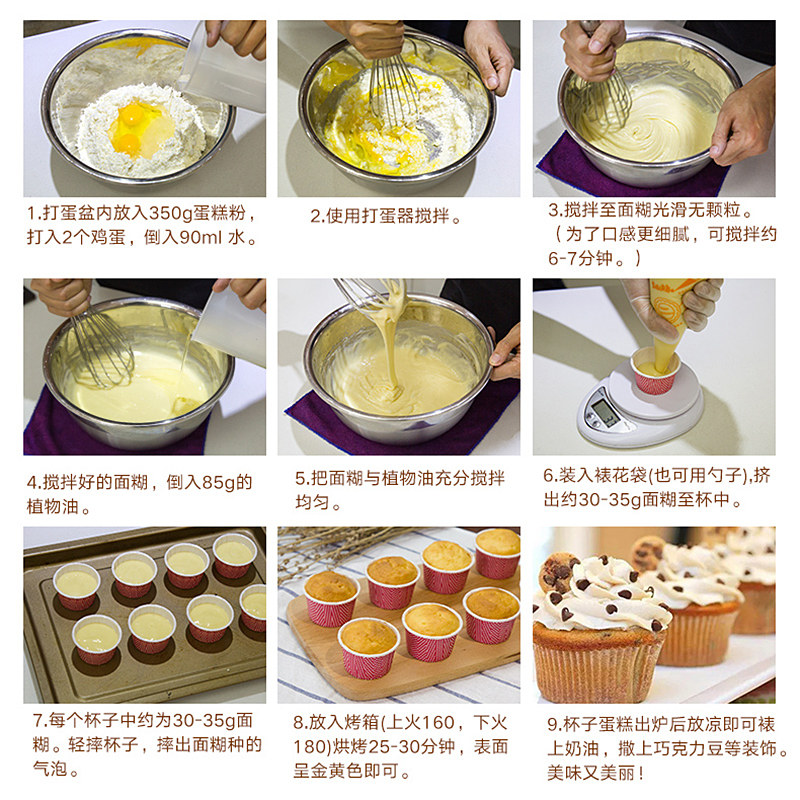 1.打蛋盆内放入350g蛋糕粉，打入2个鸡蛋，倒入90ml 水。

2.使用打蛋器搅拌。

3.搅拌至面糊光滑无颗粒。（为了口感更细腻，可搅拌约6-7分钟。）

4.搅拌好的面糊，倒入85g的植物油。

5.把面糊与植物油充分搅拌均匀。

6.装入裱花袋(也可用勺子),挤出约30-35g面糊至杯中。

7.每个杯子中约为30-35g面糊。轻摔杯子，摔出面糊种的气泡。

8.放入烤箱(上火160，下火180)烘烤25-30分钟，表面呈金黄色即可。

9.杯子蛋糕出炉后放凉即可裱上奶油，撒上巧克力豆等装饰。美味又美丽！