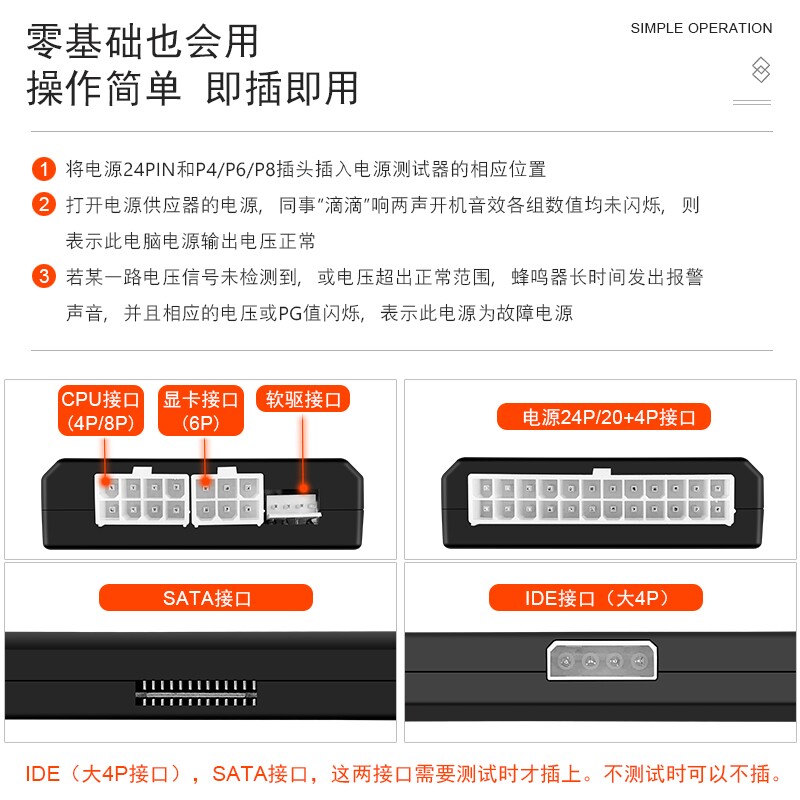 零基础也会用
操作简单 即插即用

SIMPLE OPERATION

1 将电源24PIN和P4/P6/P8插头插入电源测试器的相应位置

2 打开电源供应器的电源，同事"滴滴"响两声开机音效各组数值均未闪烁，则表示此电脑电源输出电压正常

3 若某一路电压信号未检测到，或电压超出正常范围，蜂鸣器长时间发出报警声音，并且相应的电压或PG值闪烁，表示此电源为故障电源

CPU接口 (4P/8P)

显卡接口 (6P)

软驱接口

电源24P/20+4P接口

SATA接口

IDE接口（大4P）

IDE（大4P接口），SATA接口，这两接口需要测试时才插上。不测试时可以不插。