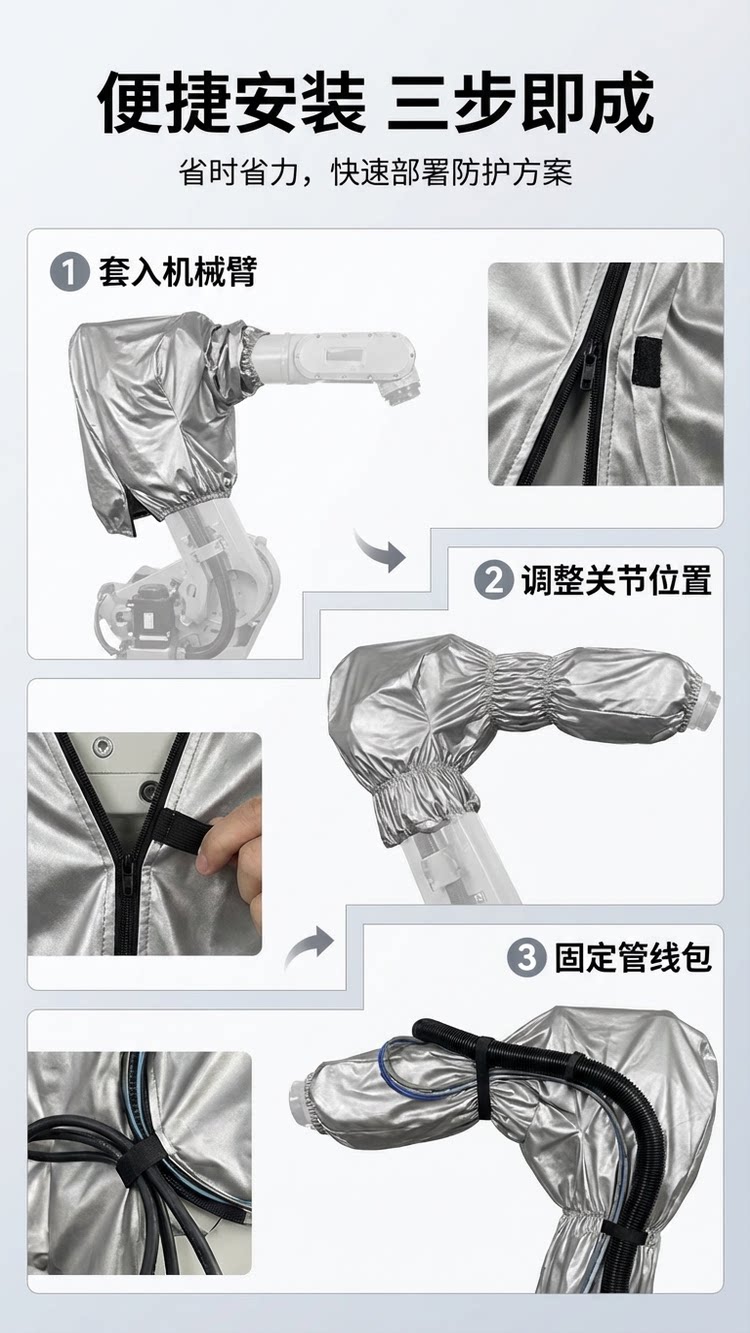 便捷安装 三步即成

省时省力，快速部署防护方案

1 套入机械臂

2 调整关节位置

3 固定管线包