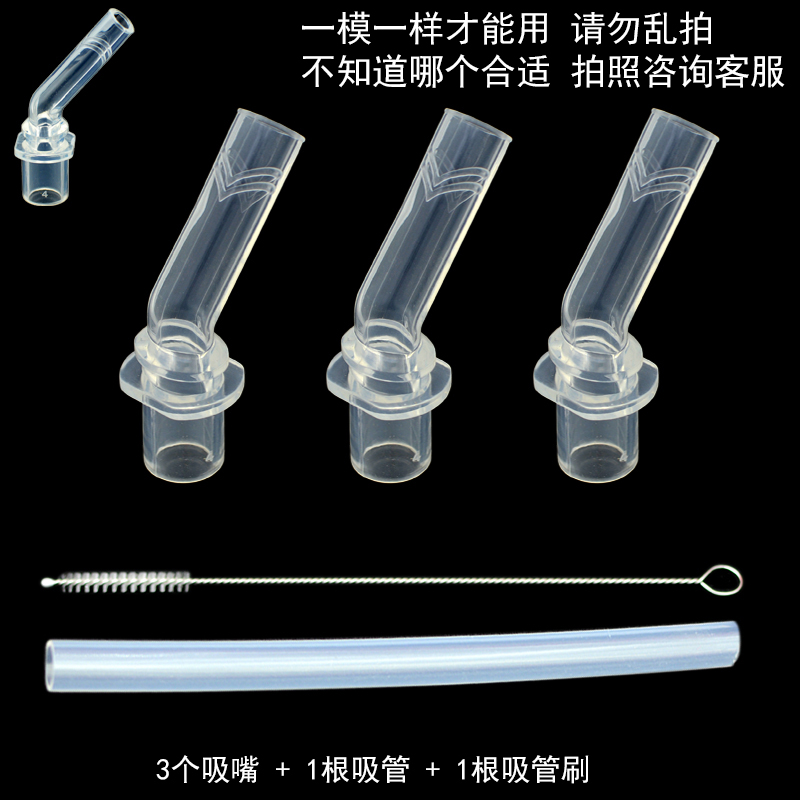 一模一样才能用 请勿乱拍
不知道哪个合适 拍照咨询客服

3个吸嘴 + 1根吸管 + 1根吸管刷