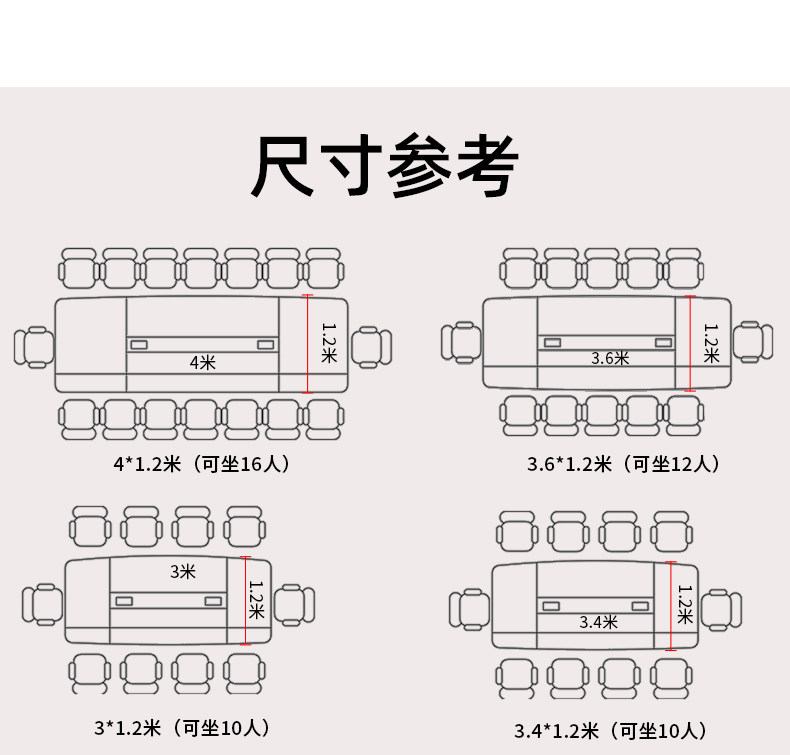 尺寸参考

4米

1.2米

4*1.2米（可坐16人）

3.6米

1.2米

3.6*1.2米（可坐12人）

3米

1.2米

3*1.2米（可坐10人）

3.4米

1.2米

3.4*1.2米（可坐10人）