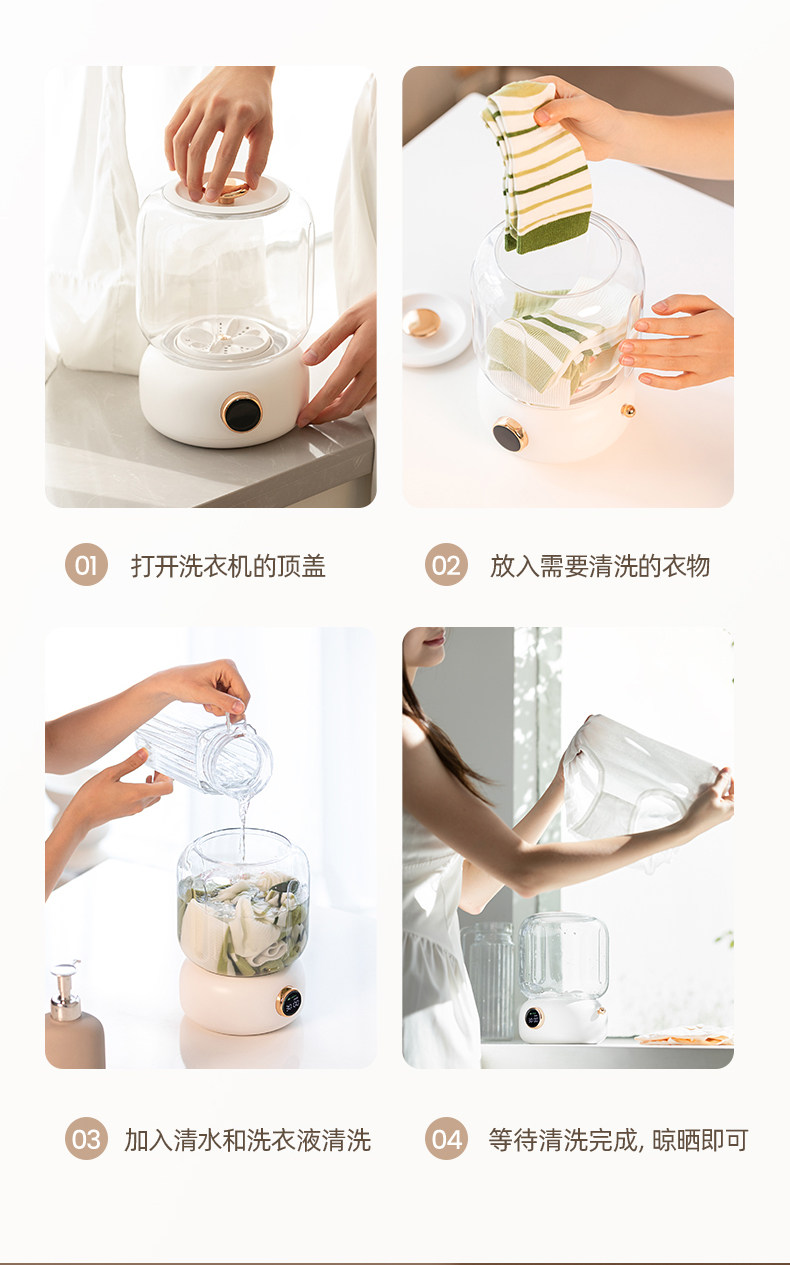 01 打开洗衣机的顶盖

02 放入需要清洗的衣物

03 加入清水和洗衣液清洗

04 等待清洗完成, 晾晒即可