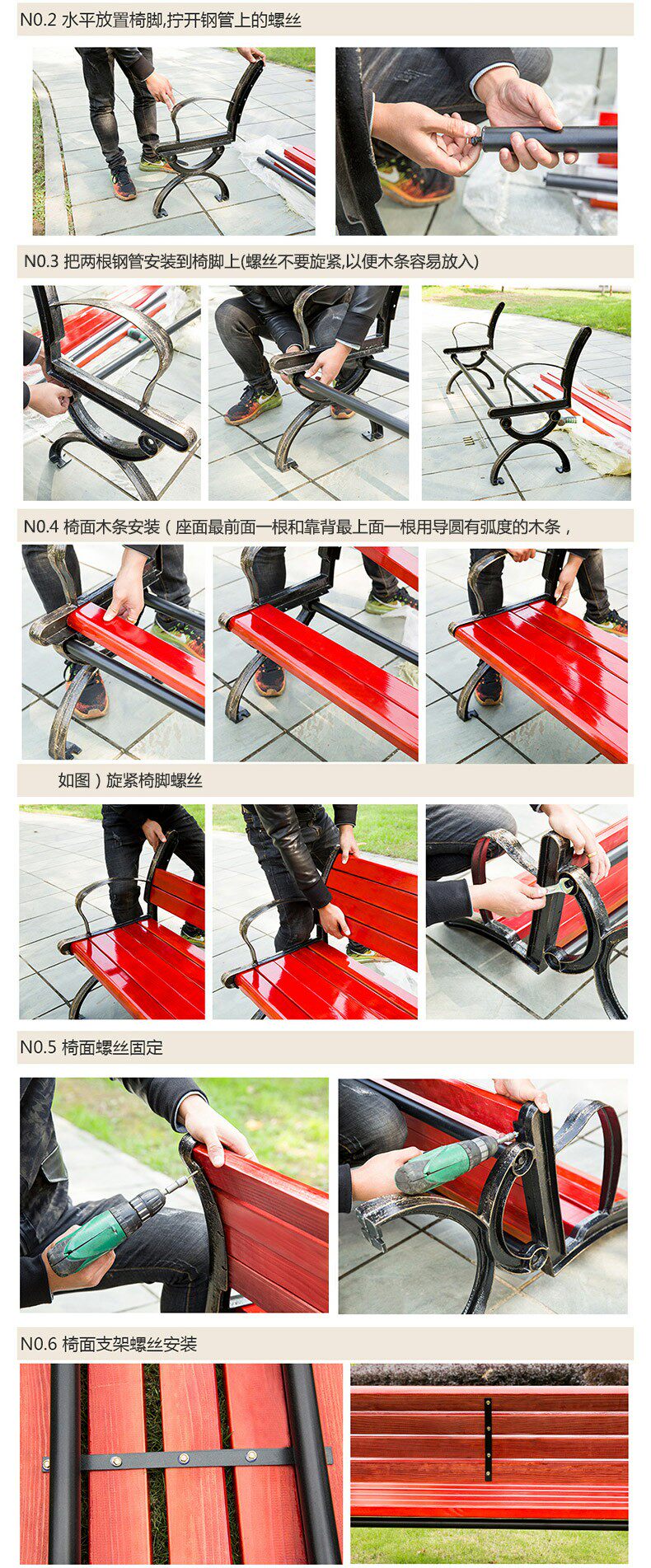 N0.2 水平放置椅脚,拧开钢管上的螺丝

N0.3 把两根钢管安装到椅脚上(螺丝不要旋紧,以便木条容易放入)

N0.4 椅面木条安装（座面最前面一根和靠背最上面一根用导圆有弧度的木条，

如图）旋紧椅脚螺丝

N0.5 椅面螺丝固定

N0.6 椅面支架螺丝安装