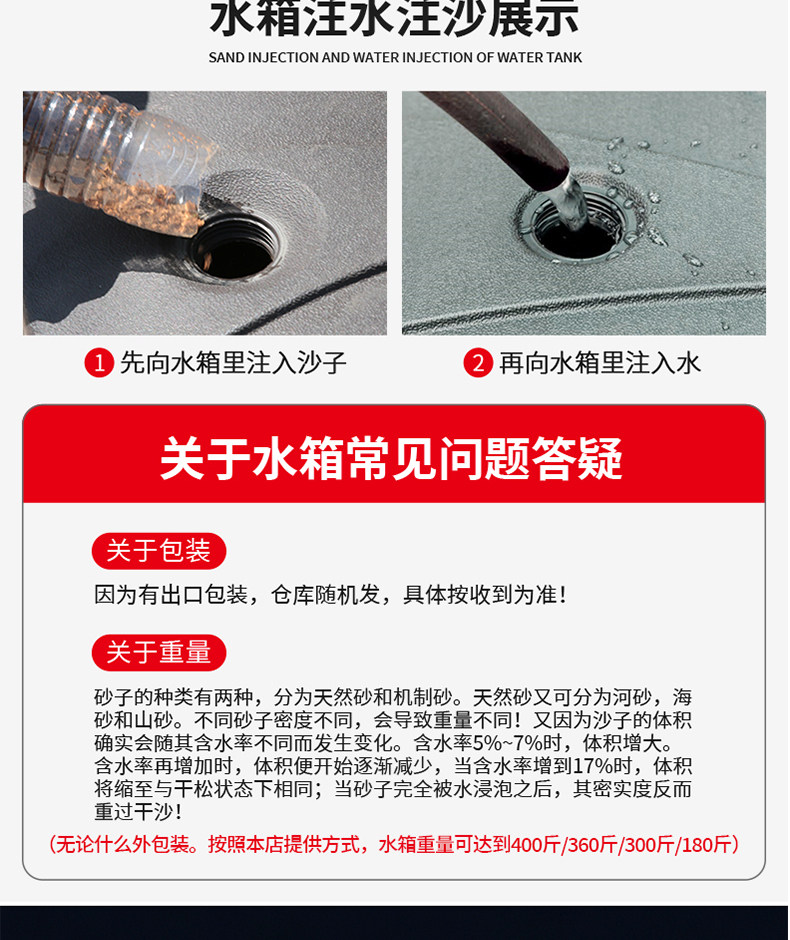 水箱注水注沙展示

SAND INJECTION AND WATER INJECTION OF WATER TANK

1 先向水箱里注入沙子

2 再向水箱里注入水

关于水箱常见问题答疑

关于包装

因为有出口包装，仓库随机发，具体按收到为准！

关于重量

砂子的种类有两种，分为天然砂和机制砂。天然砂又可分为河砂，海砂和山砂。不同砂子密度不同，会导致重量不同！又因为沙子的体积确实会随其含水率不同而发生变化。含水率5%~7%时，体积增大。含水率再增加时，体积便开始逐渐减少，当含水率增到17%时，体积将缩至与干松状态下相同；当砂子完全被水浸泡之后，其密实度反而重过干沙！

（无论什么外包装。按照本店提供方式，水箱重量可达到400斤/360斤/300斤/180斤）