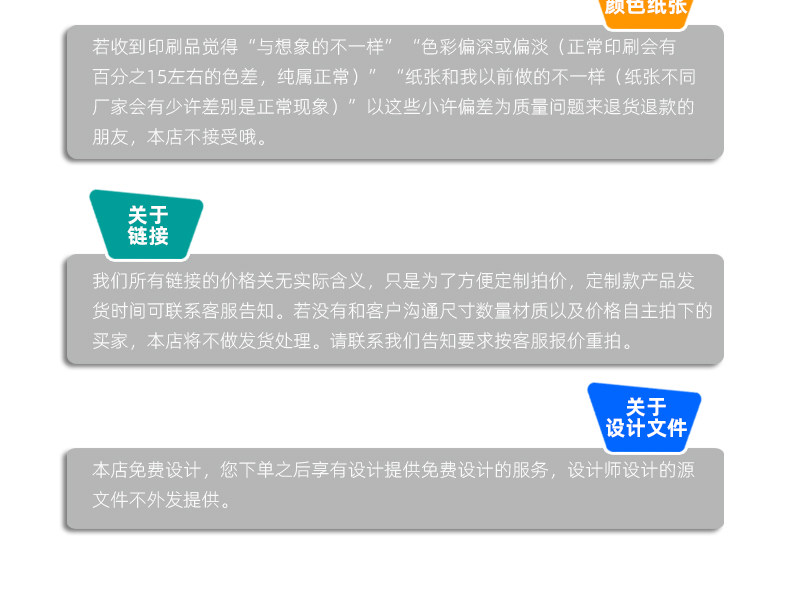 颜色纸张

若收到印刷品觉得“与想象的不一样”“色彩偏深或偏淡（正常印刷会有百分之15左右的色差，纯属正常）”“纸张和我以前做的不一样（纸张不同厂家会有少许差别是正常现象）”以这些小许偏差为质量问题来退货退款的朋友，本店不接受哦。

关于
链接

我们所有链接的价格关无实际含义，只是为了方便定制拍价，定制款产品发货时间可联系客服告知。若没有和客户沟通尺寸数量材质以及价格自主拍下的买家，本店将不做发货处理。请联系我们告知要求按客服报价重拍。

关于
设计文件

本店免费设计，您下单之后享有设计提供免费设计的服务，设计师设计的源文件不外发提供。