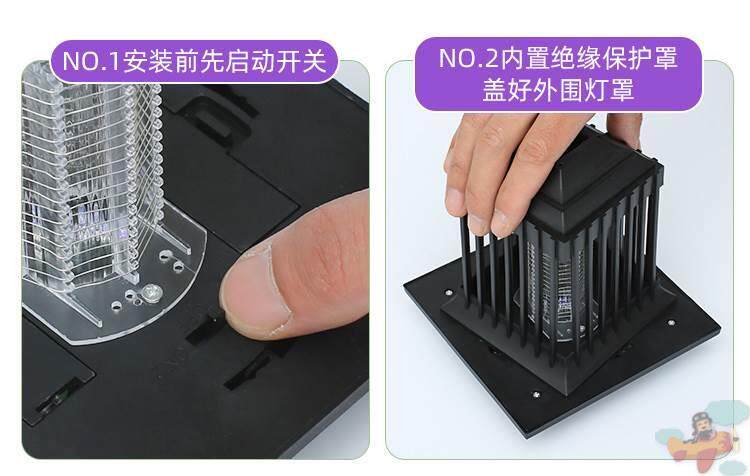 NO.1安装前先启动开关

NO.2内置绝缘保护罩
盖好外围灯罩