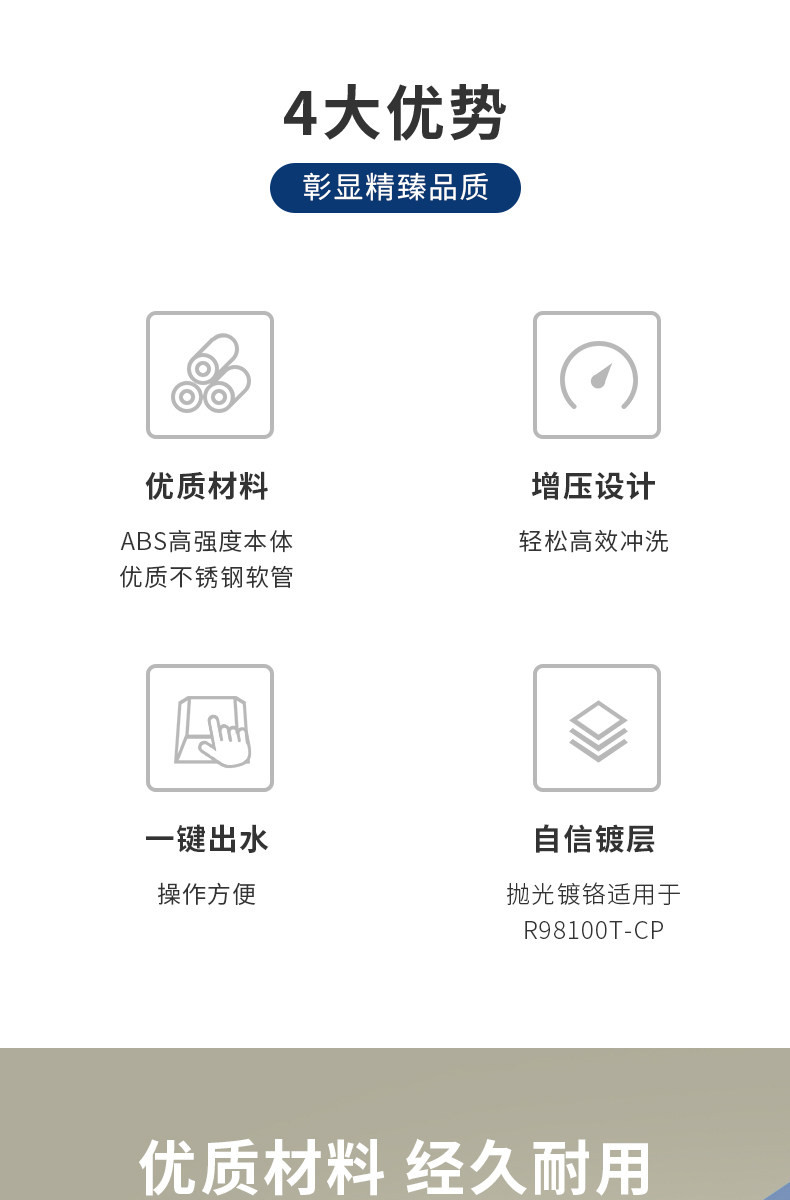 4大优势

彰显精臻品质

优质材料

ABS高强度本体
优质不锈钢软管

增压设计

轻松高效冲洗

一键出水

操作方便

自信镀层

抛光镀铬适用于
R98100T-CP

优质材料 经久耐用