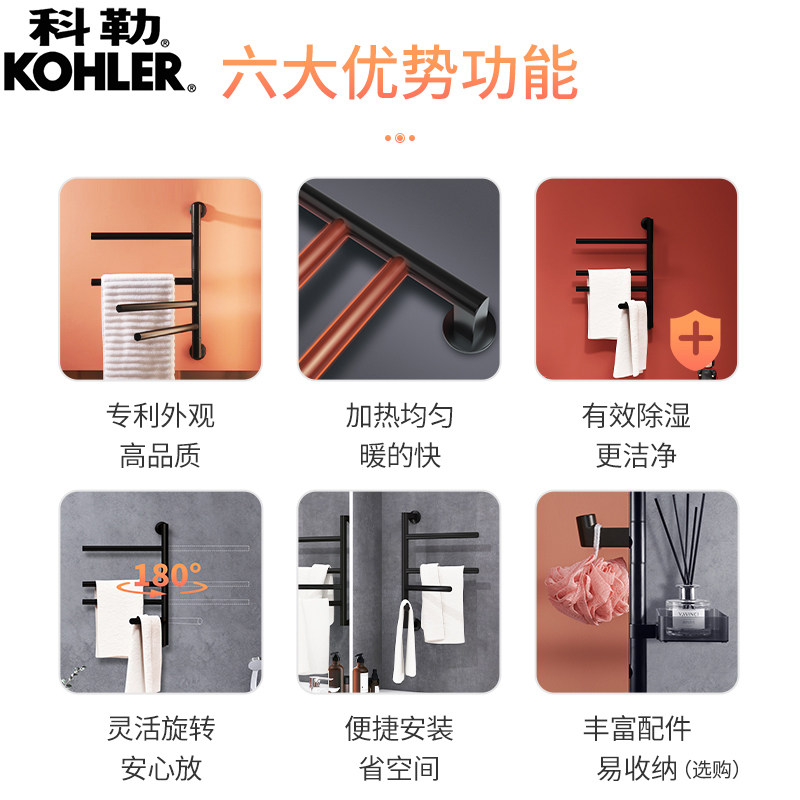 科勒®
KOHLER®

六大优势功能

专利外观
高品质

加热均匀
暖的快

有效除湿
更洁净

180°

灵活旋转
安心放

便捷安装
省空间

丰富配件
易收纳（选购）