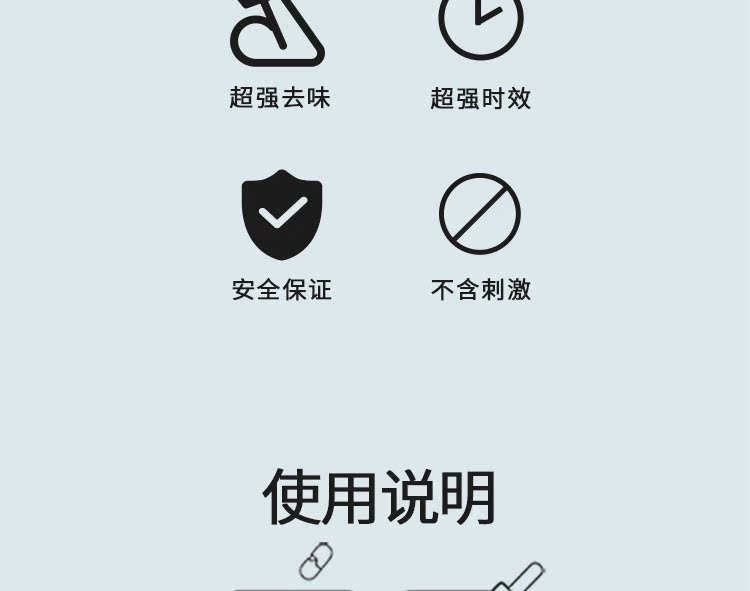 超强去味

超强时效

安全保证

不含刺激

使用说明