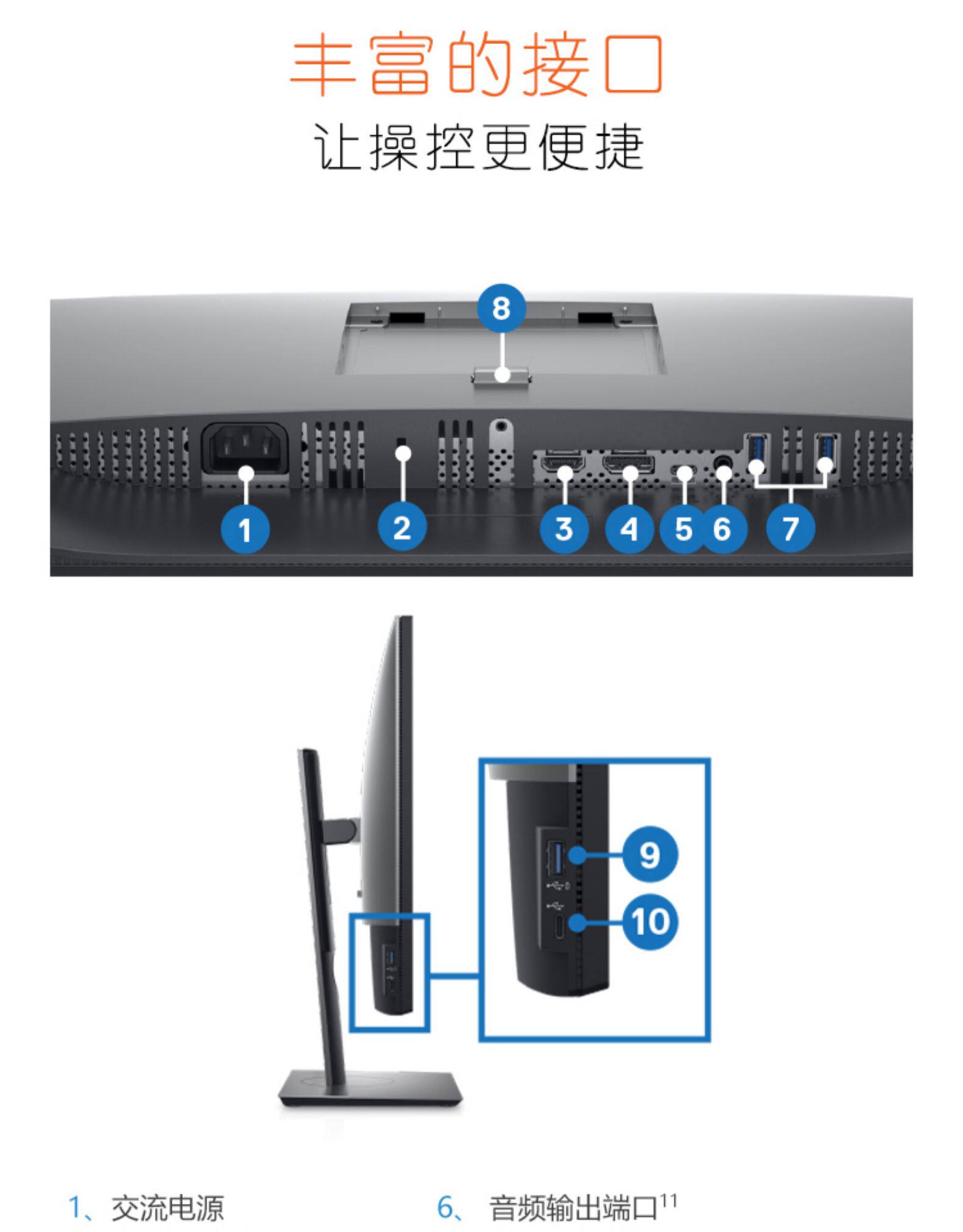 丰富的接口

让操控更便捷

8

1 2 3 4 5 6 7

9

10

1、交流电源

6、 音频输出端口$^{11}$