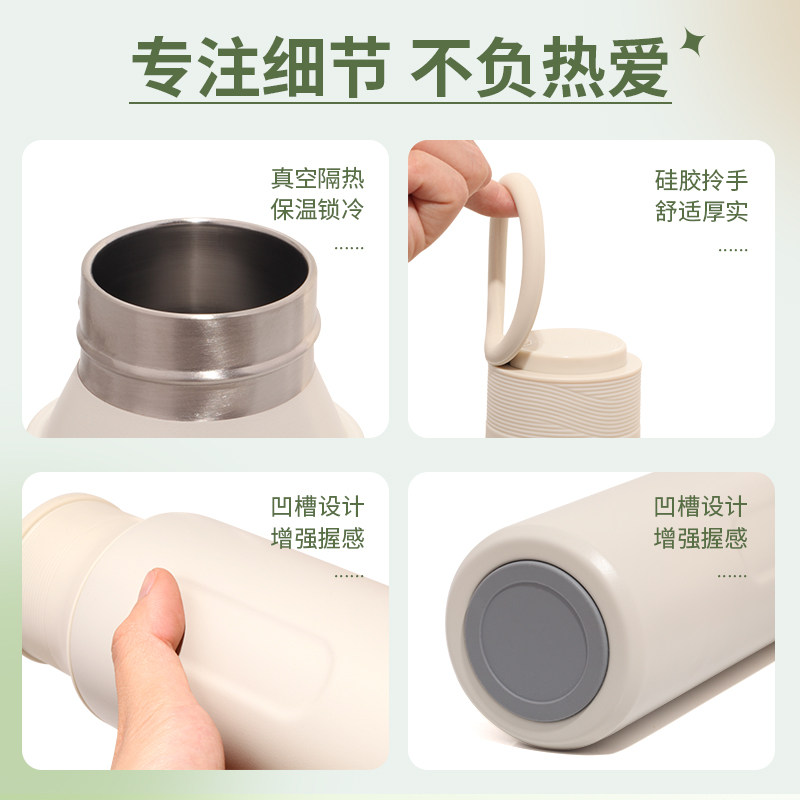 专注细节 不负热爱

真空隔热
保温锁冷
......

硅胶拎手
舒适厚实
......

凹槽设计
增强握感
......

凹槽设计
增强握感
......