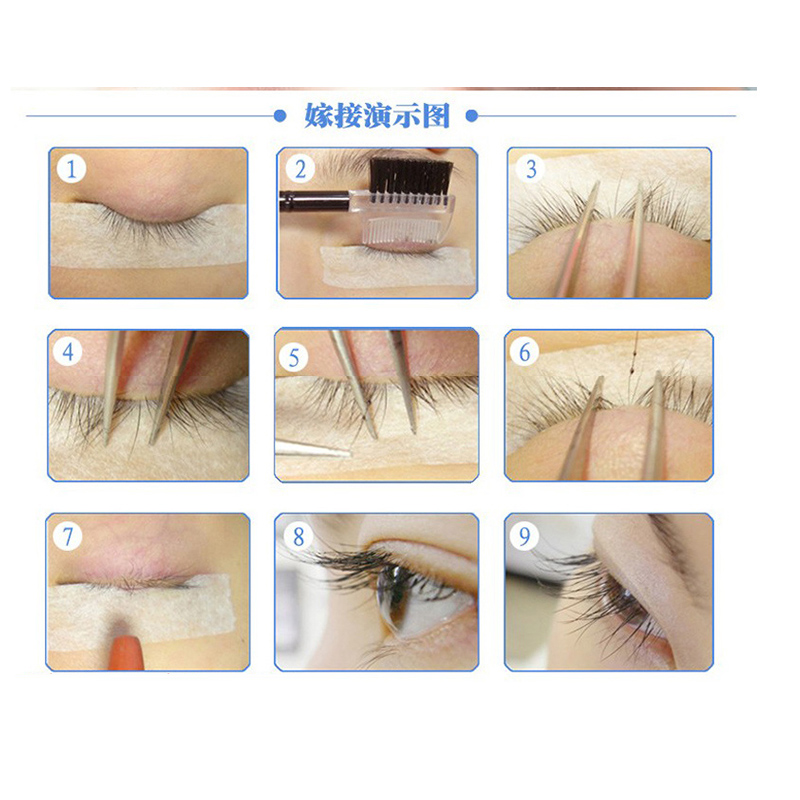 嫁接演示图

1

2

3

4

5

6

7

8

9