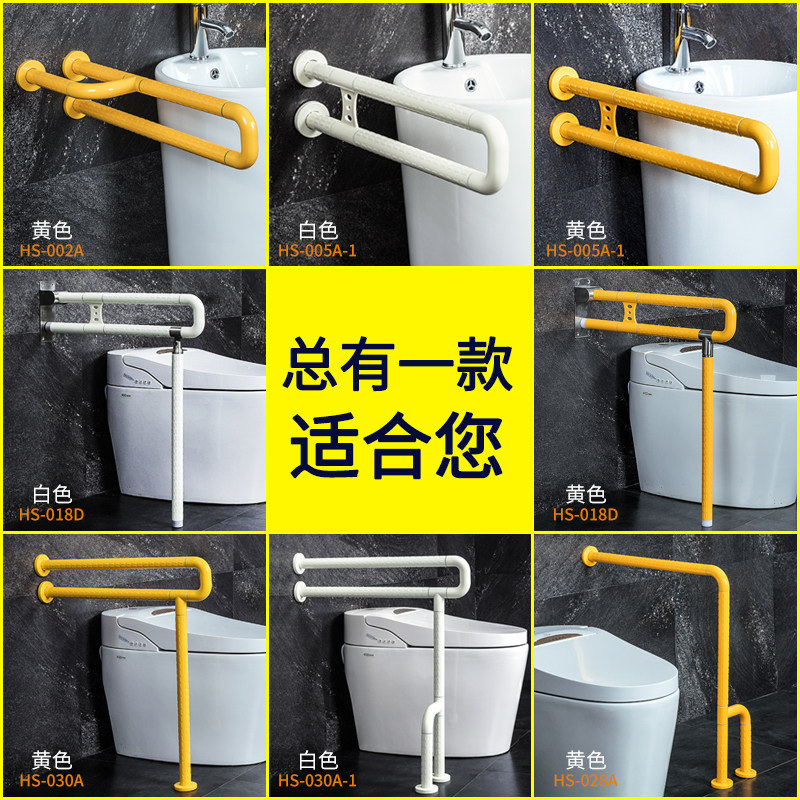 黄色
HS-002A

白色
HS-005A-1

黄色
HS-005A-1

白色
HS-018D

总有一款
适合您

黄色
HS-018D

黄色
HS-030A

白色
HS-030A-1

黄色
HS-028A