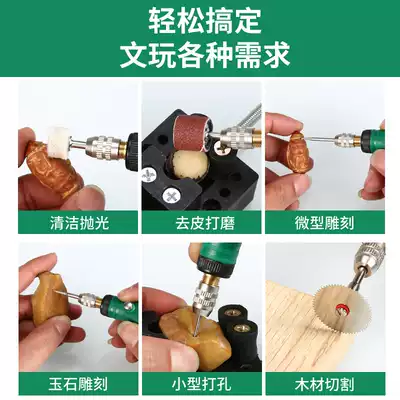 轻松搞定
文玩各种需求

清洁抛光

去皮打磨

微型雕刻

玉石雕刻

小型打孔

木材切割